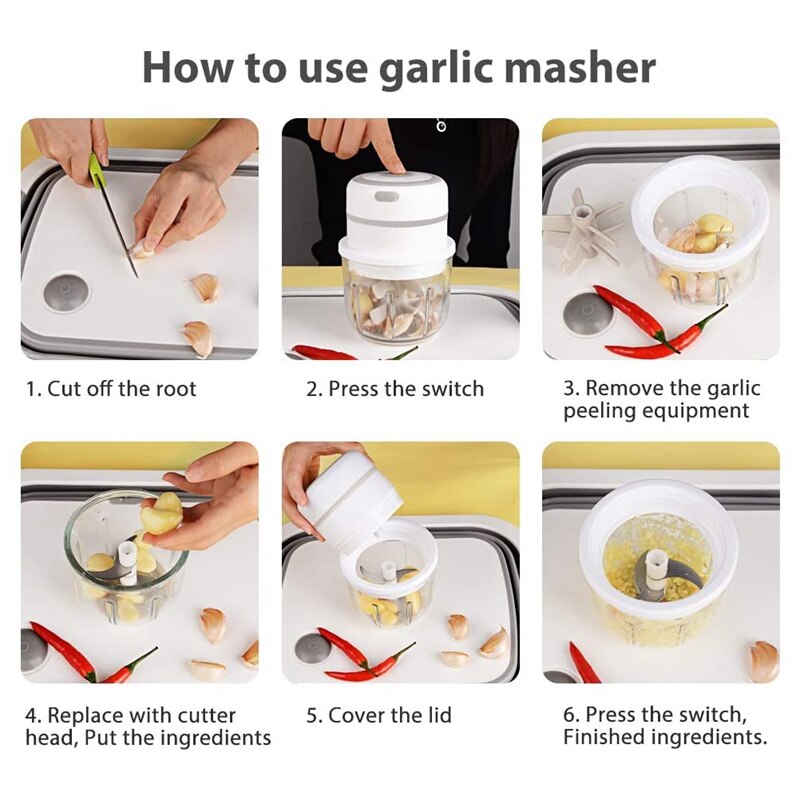 How to use garlic masher

1. Cut off the root

2. Press the switch

3. Remove the garlic peeling equipment

4. Replace with cutter head, Put the ingredients

5. Cover the lid

6. Press the switch, Finished ingredients.