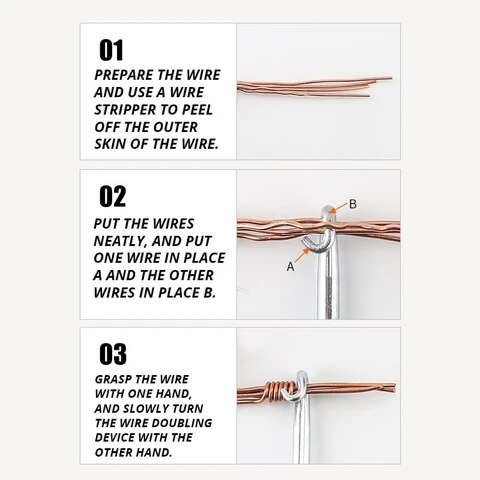 01
PREPARE THE WIRE AND USE A WIRE STRIPPER TO PEEL OFF THE OUTER SKIN OF THE WIRE.

02
PUT THE WIRES NEATLY, AND PUT ONE WIRE IN PLACE A AND THE OTHER WIRES IN PLACE B.

B
A

03
GRASP THE WIRE WITH ONE HAND, AND SLOWLY TURN THE WIRE DOUBLING DEVICE WITH THE OTHER HAND.