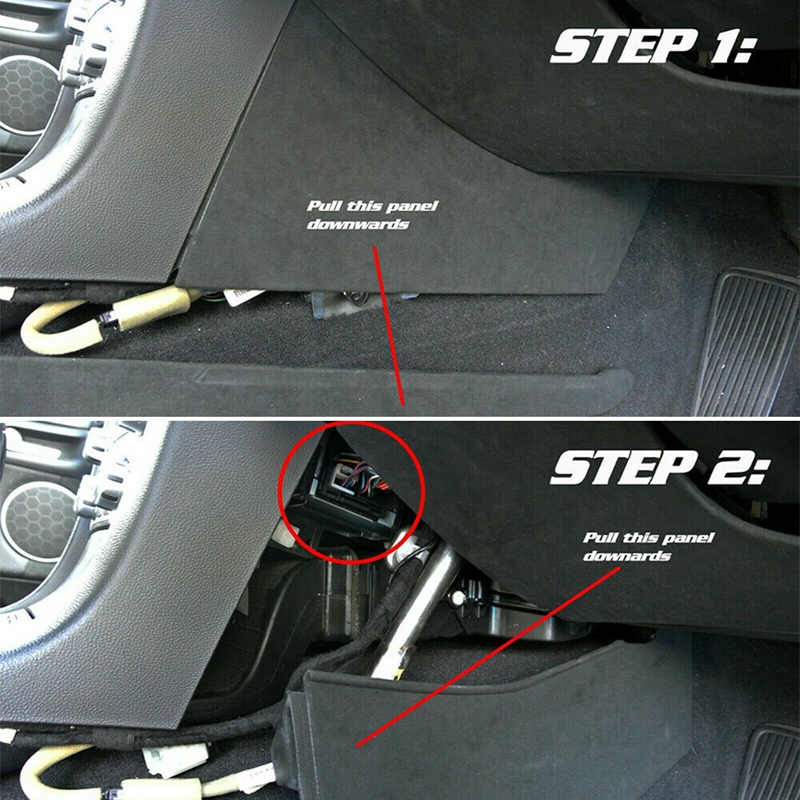 STEP 1:

Pull this panel downwards

STEP 2:

Pull this panel downwards