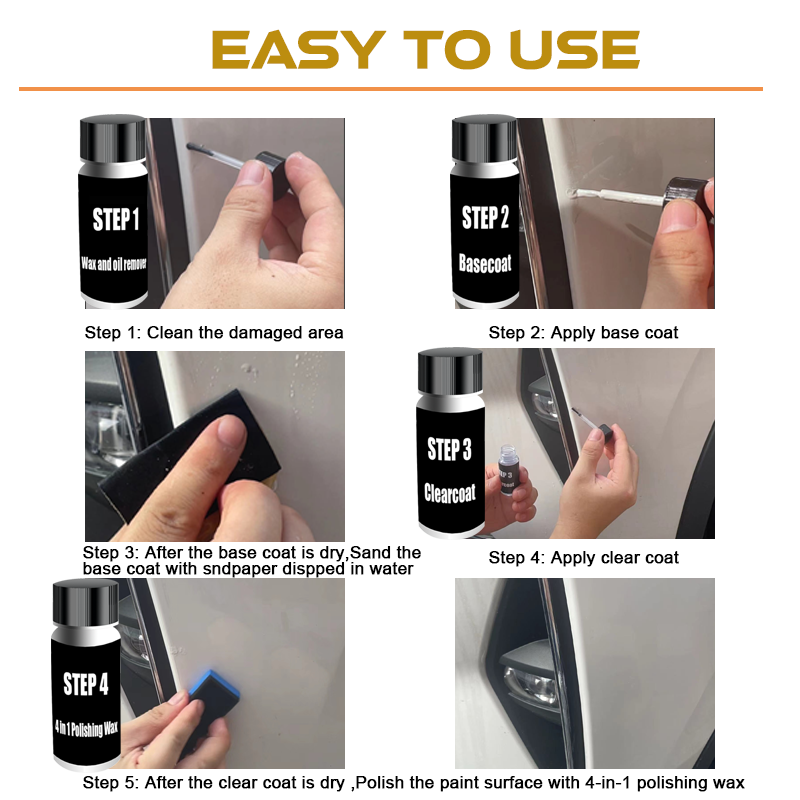 EASY TO USE

STEP 1
Wax and oil remover

Step 1: Clean the damaged area

STEP 2
Basecoat

Step 2: Apply base coat

Step 3: After the base coat is dry,Sand the base coat with sndpaper dispped in water

STEP 3
Clearcoat

Step 4: Apply clear coat

STEP 4
4 in 1 Polishing Wax

Step 5: After the clear coat is dry ,Polish the paint surface with 4-in-1 polishing wax