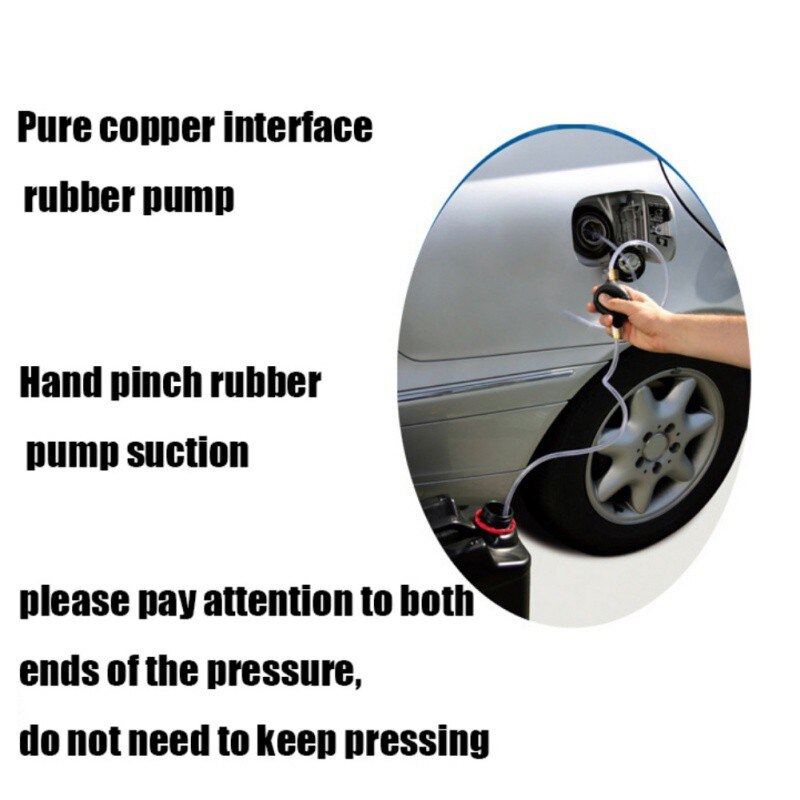 Pure copper interface rubber pump

Hand pinch rubber pump suction

please pay attention to both ends of the pressure,
do not need to keep pressing