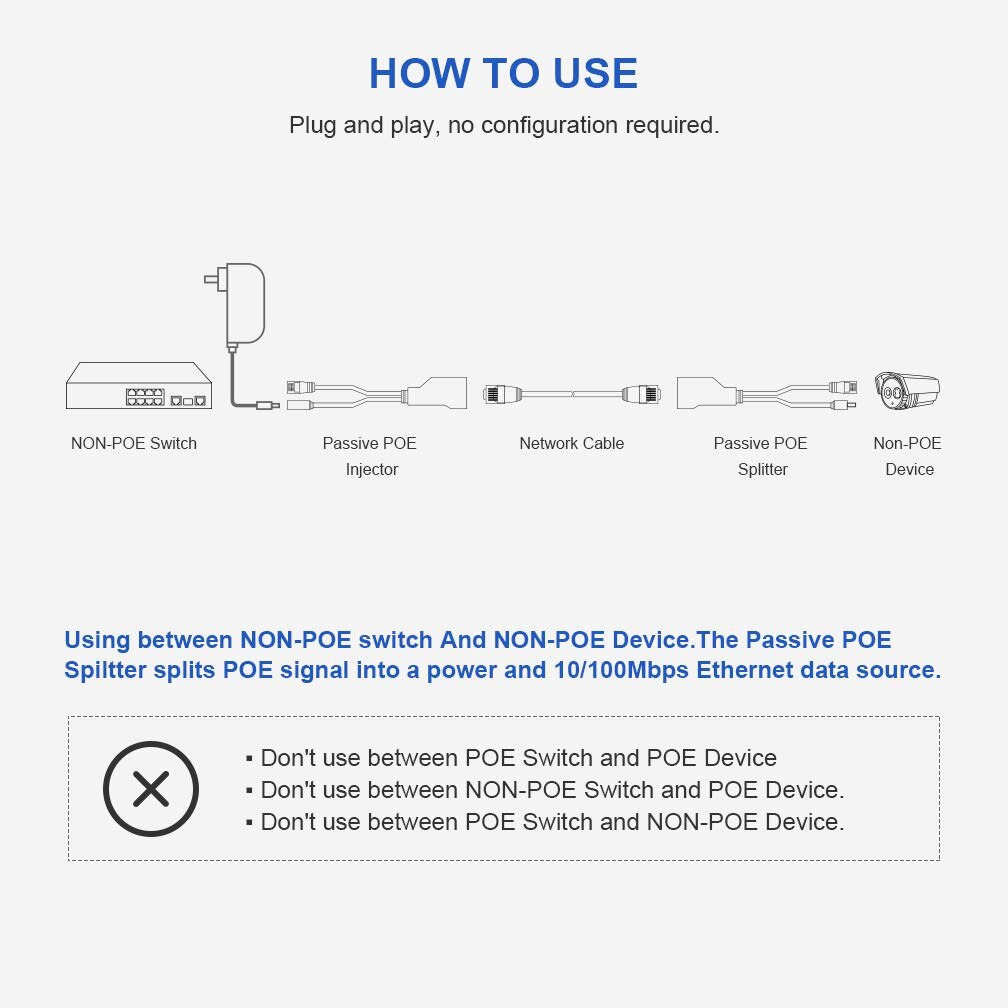 HOW TO USE

Plug and play, no configuration required.

NON-POE Switch

Passive POE Injector

Network Cable

Passive POE Splitter

Non-POE Device

Using between NON-POE switch And NON-POE Device.The Passive POE Spiltter splits POE signal into a power and 10/100Mbps Ethernet data source.

▪ Don't use between POE Switch and POE Device
▪ Don't use between NON-POE Switch and POE Device.
▪ Don't use between POE Switch and NON-POE Device.