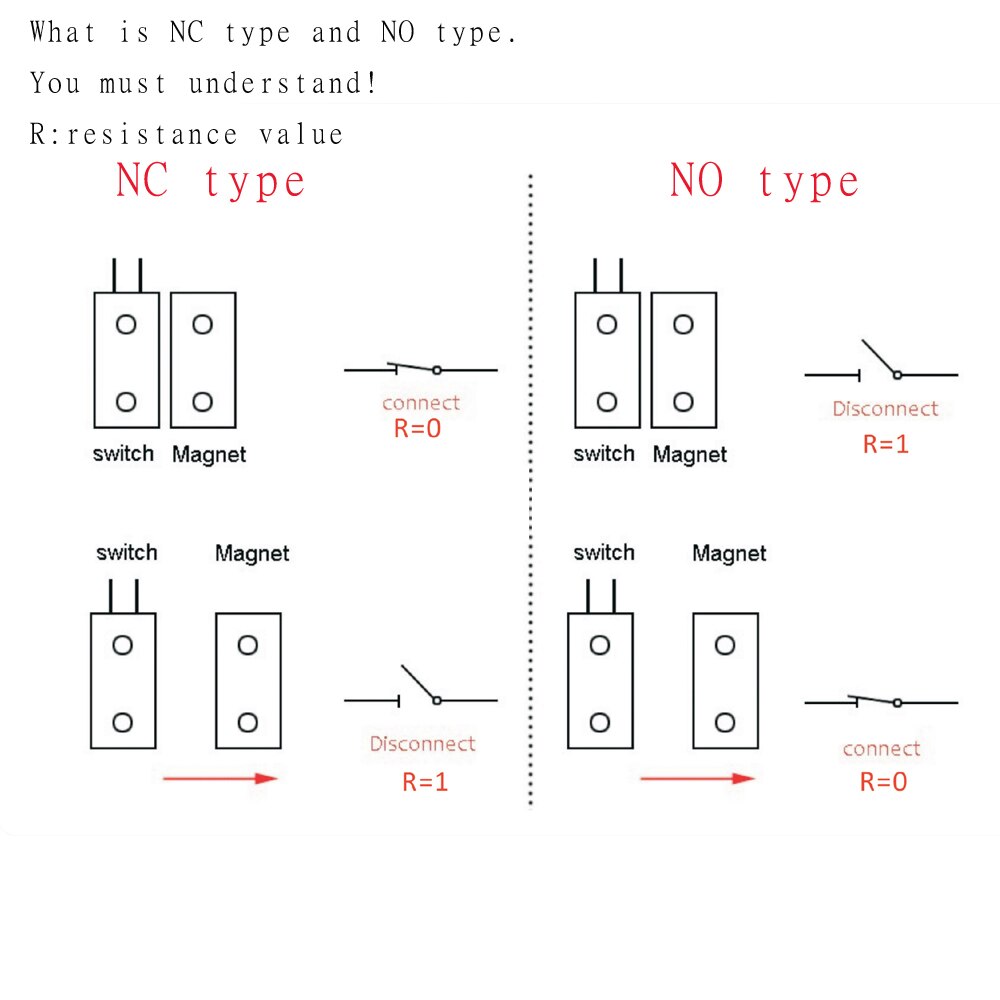 What is NC type and NO type.

You must understand!

R:resistance value

NC type

switch Magnet

connect
R=0

switch Magnet

Disconnect
R=1

NO type

switch Magnet

Disconnect
R=1

switch Magnet

connect
R=0