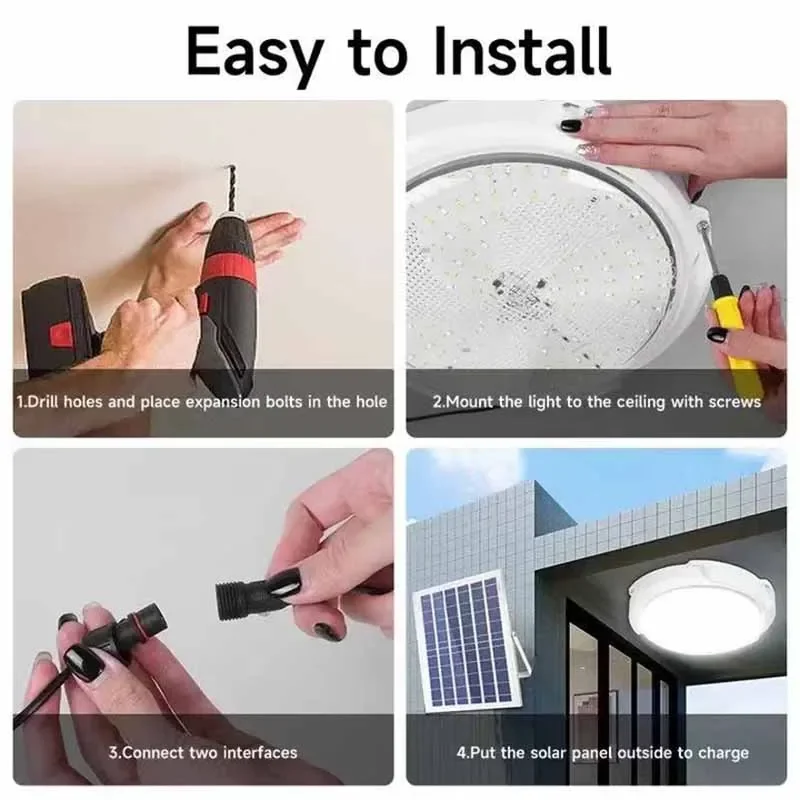 Easy to Install

1.Drill holes and place expansion bolts in the hole

2.Mount the light to the ceiling with screws

3.Connect two interfaces

4.Put the solar panel outside to charge