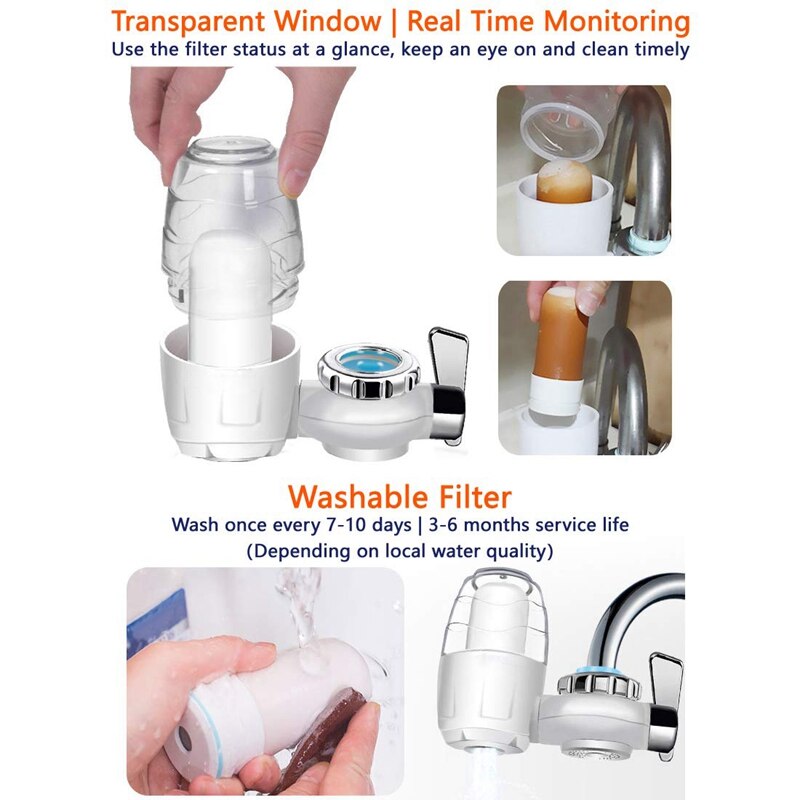 Transparent Window | Real Time Monitoring
Use the filter status at a glance, keep an eye on and clean timely

Washable Filter
Wash once every 7-10 days | 3-6 months service life
(Depending on local water quality)