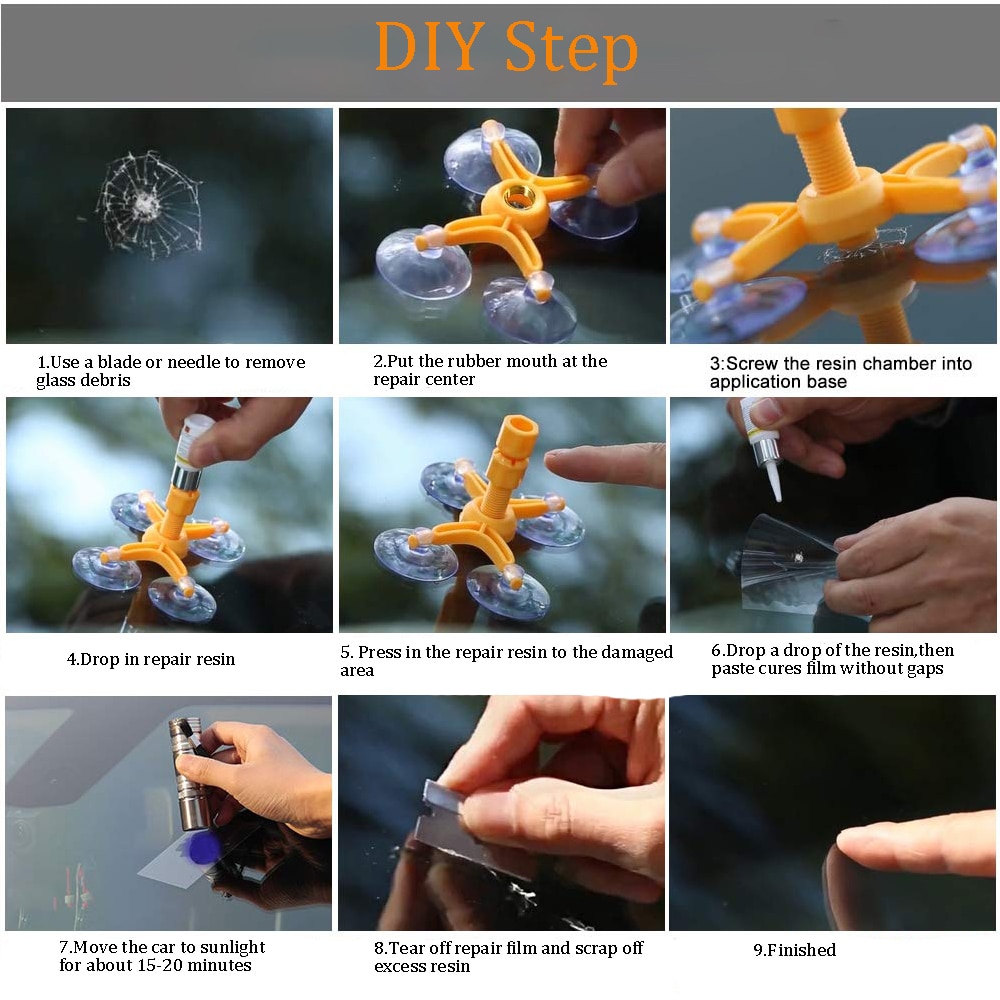 DIY Step

1.Use a blade or needle to remove glass debris

2.Put the rubber mouth at the repair center

3:Screw the resin chamber into application base

4.Drop in repair resin

5. Press in the repair resin to the damaged area

6.Drop a drop of the resin,then paste cures film without gaps

7.Move the car to sunlight for about 15-20 minutes

8.Tear off repair film and scrap off excess resin

9.Finished