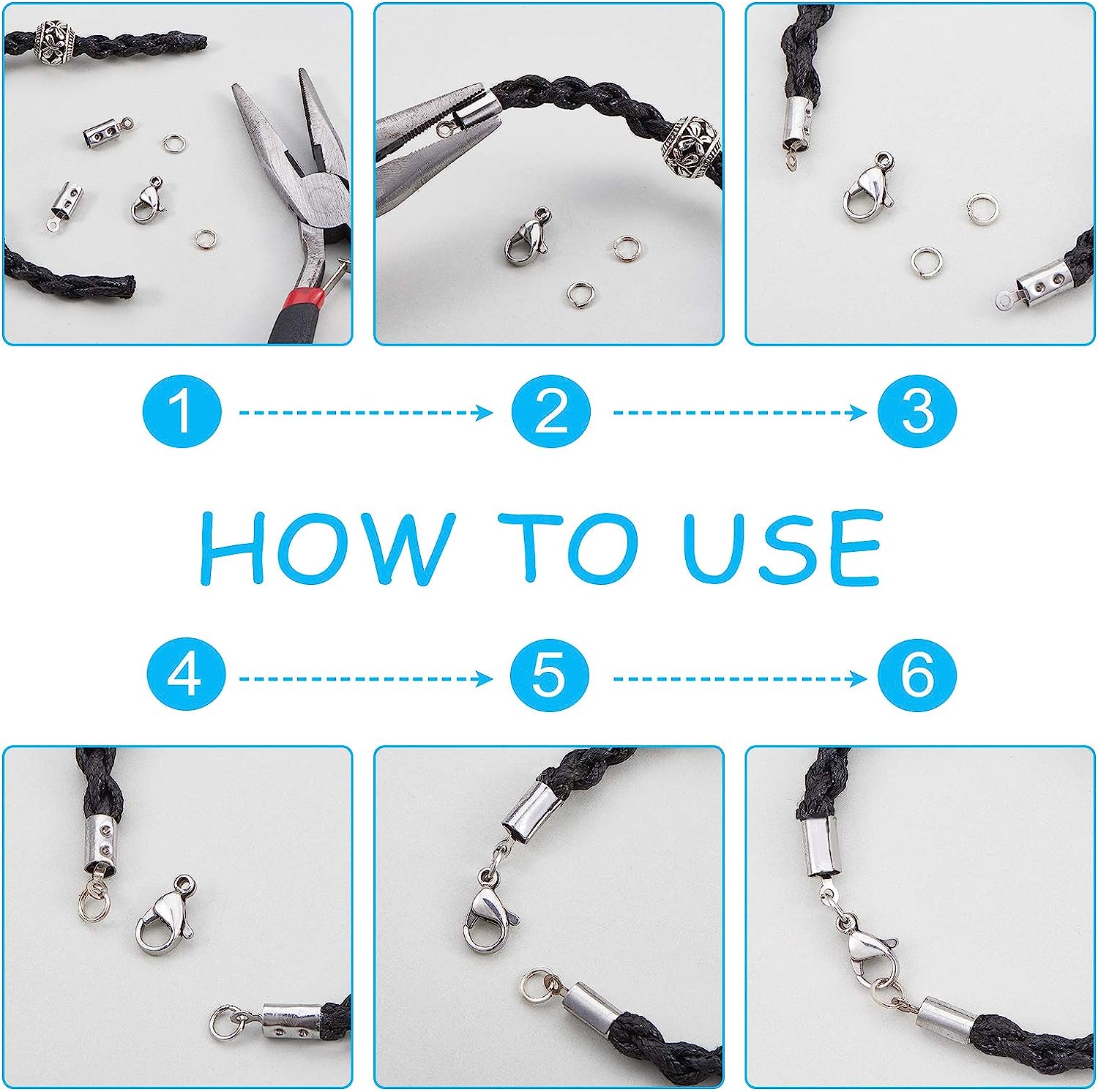 1
2
3

HOW TO USE

4
5
6