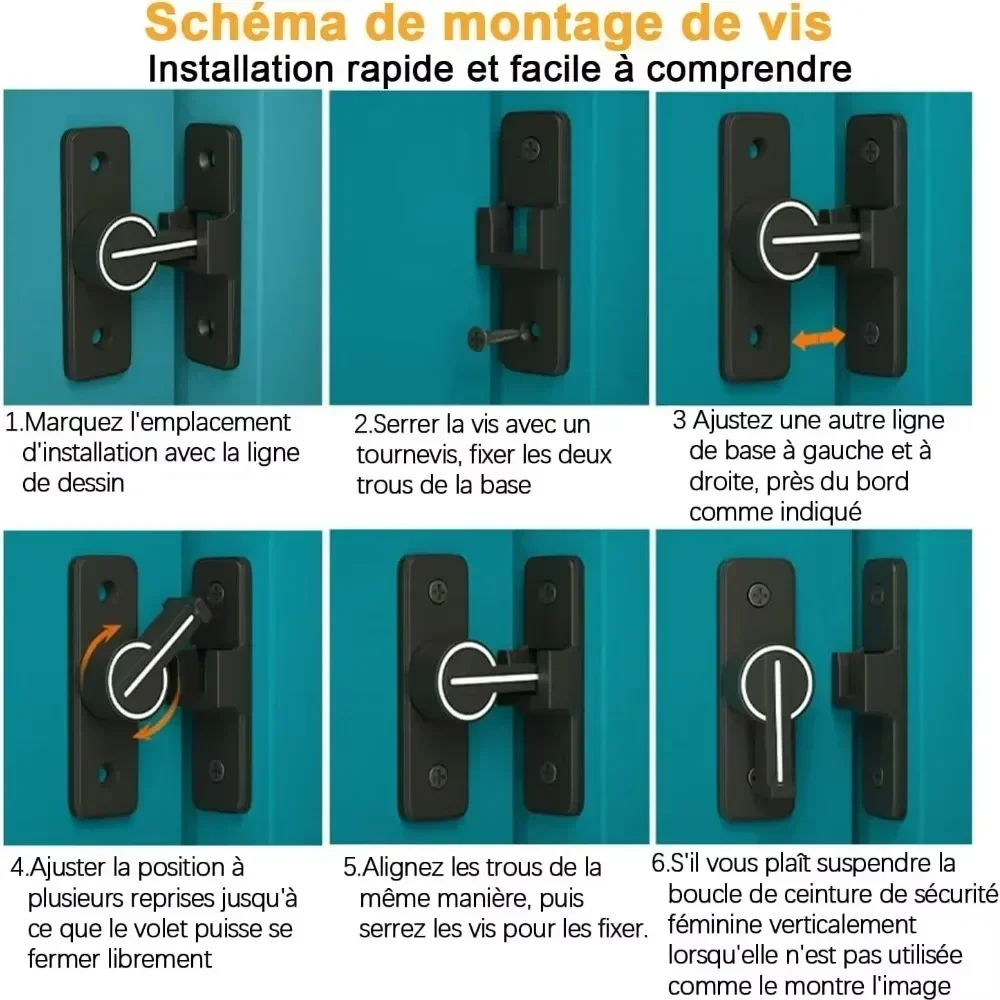 Schéma de montage de vis
Installation rapide et facile à comprendre

1.Marquez l'emplacement d'installation avec la ligne de dessin

2.Serrer la vis avec un tournevis, fixer les deux trous de la base

3 Ajustez une autre ligne de base à gauche et à droite, près du bord comme indiqué

4.Ajuster la position à plusieurs reprises jusqu'à ce que le volet puisse se fermer librement

5.Alignez les trous de la même manière, puis serrez les vis pour les fixer.

6.S'il vous plaît suspendre la boucle de ceinture de sécurité féminine verticalement lorsqu'elle n'est pas utilisée comme le montre l'image