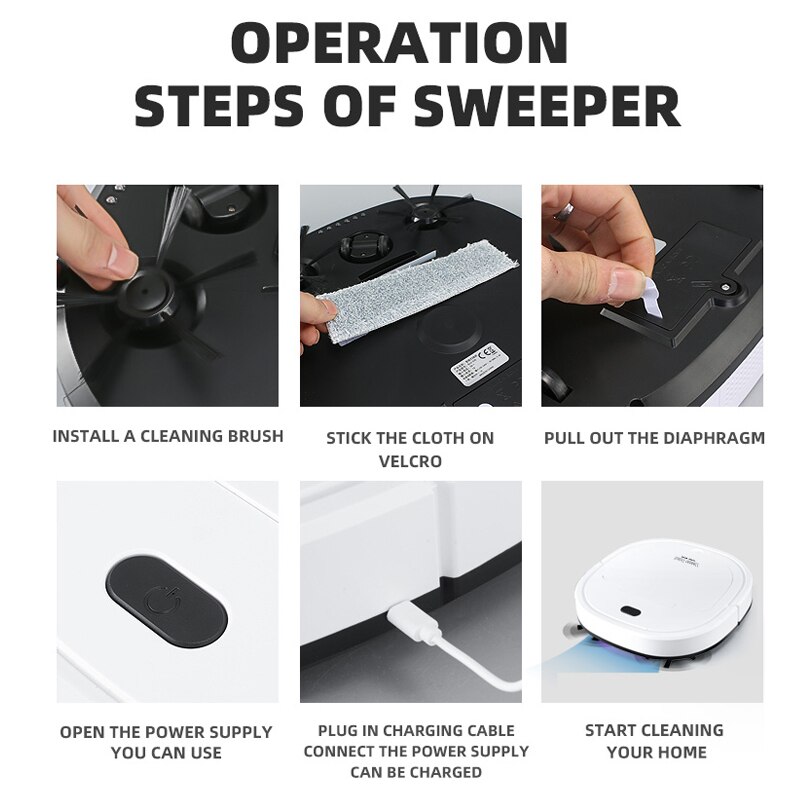 OPERATION STEPS OF SWEEPER

INSTALL A CLEANING BRUSH

STICK THE CLOTH ON VELCRO

PULL OUT THE DIAPHRAGM

OPEN THE POWER SUPPLY YOU CAN USE

PLUG IN CHARGING CABLE CONNECT THE POWER SUPPLY CAN BE CHARGED

START CLEANING YOUR HOME