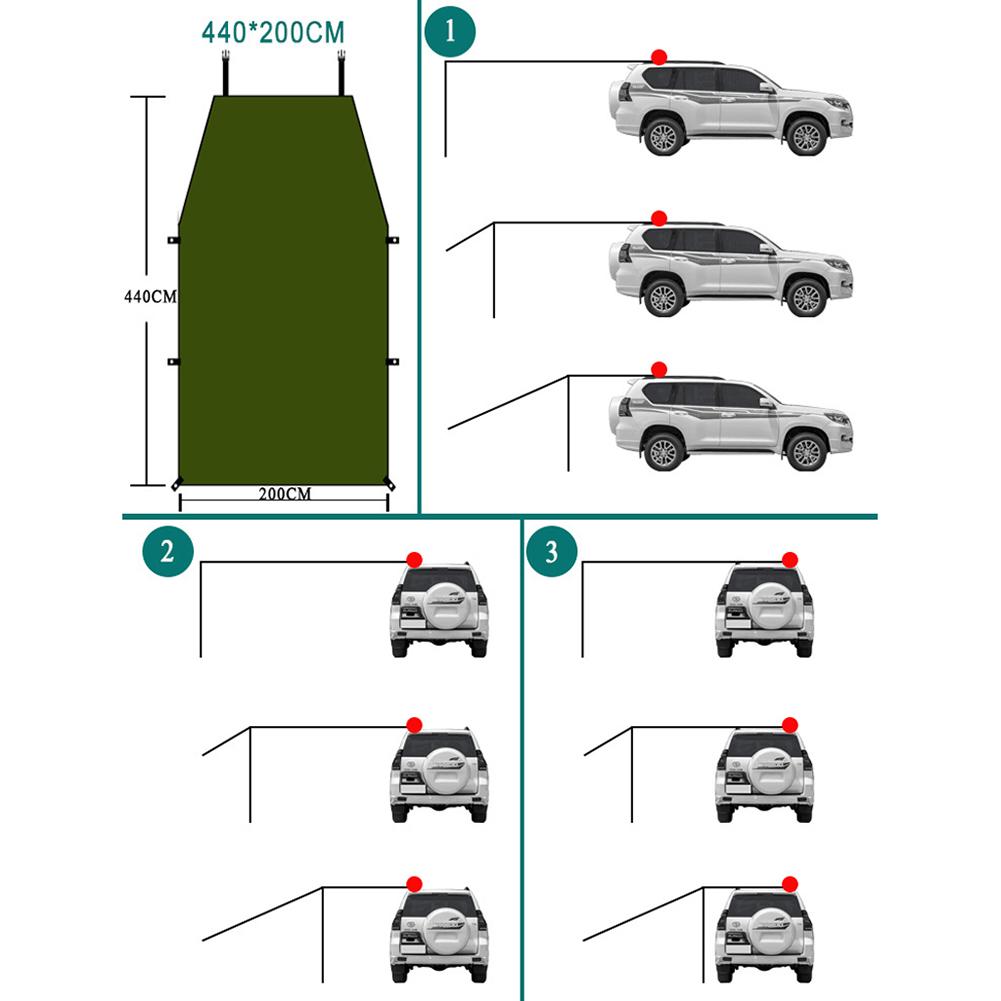 440*200CM

440CM

200CM

1

2

3