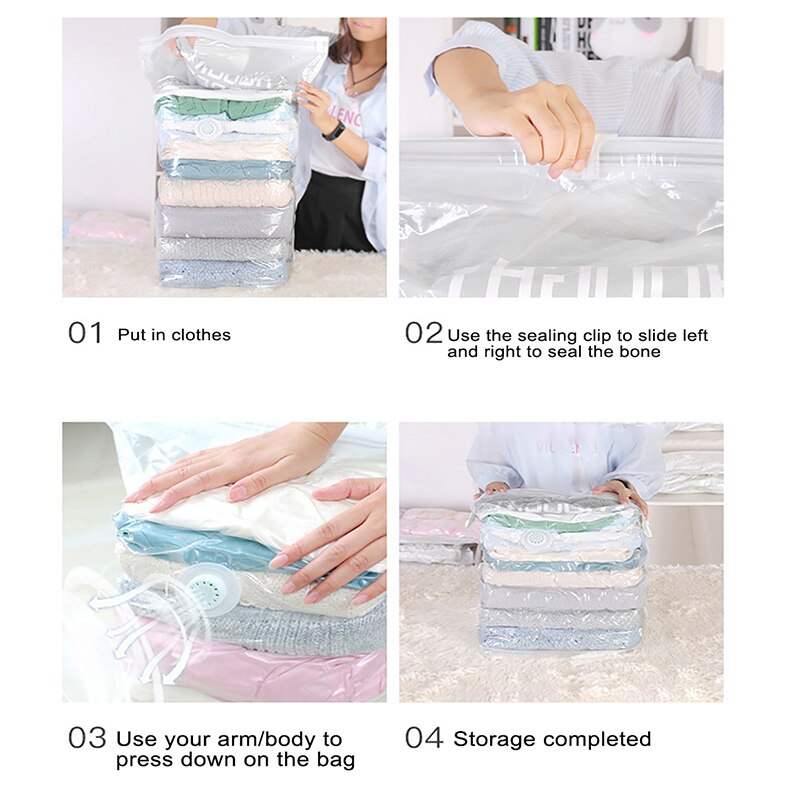 01 Put in clothes

02 Use the sealing clip to slide left and right to seal the bone

03 Use your arm/body to press down on the bag

04 Storage completed