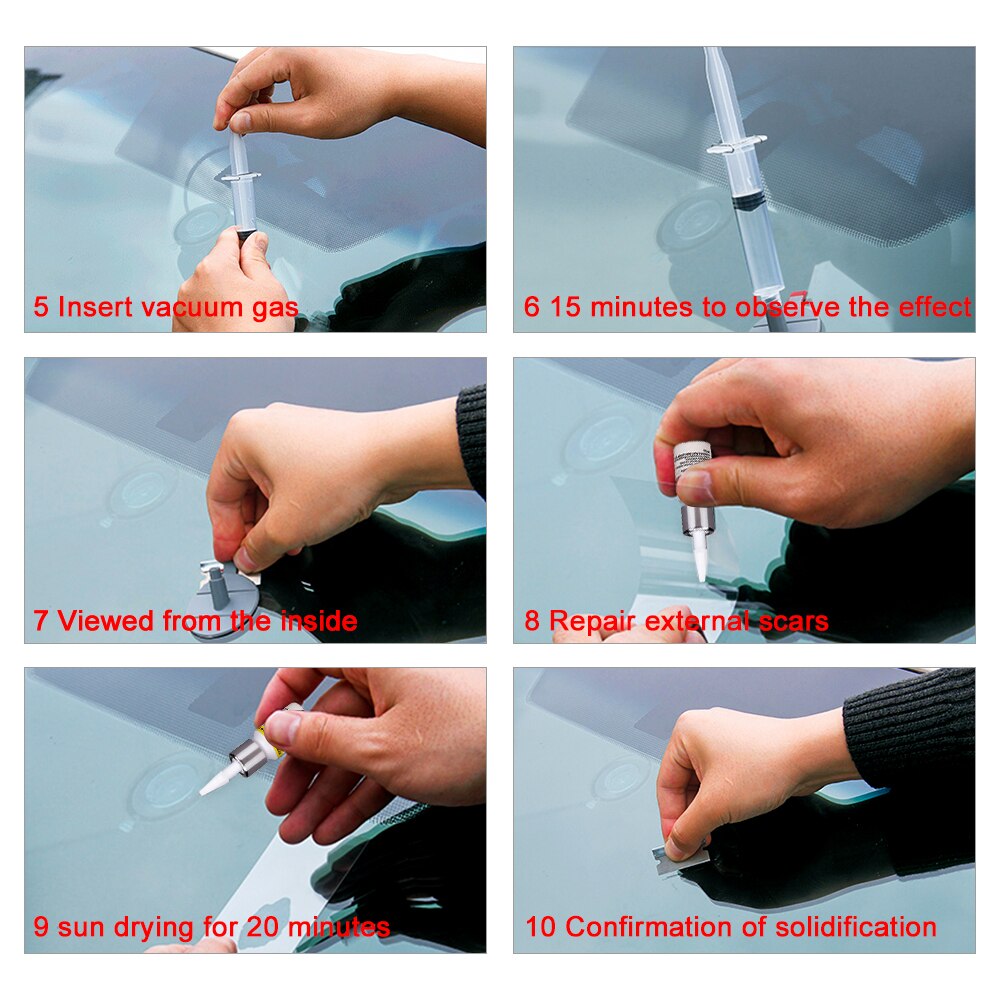 5 Insert vacuum gas

6 15 minutes to observe the effect

7 Viewed from the inside

8 Repair external scars

9 sun drying for 20 minutes

10 Confirmation of solidification