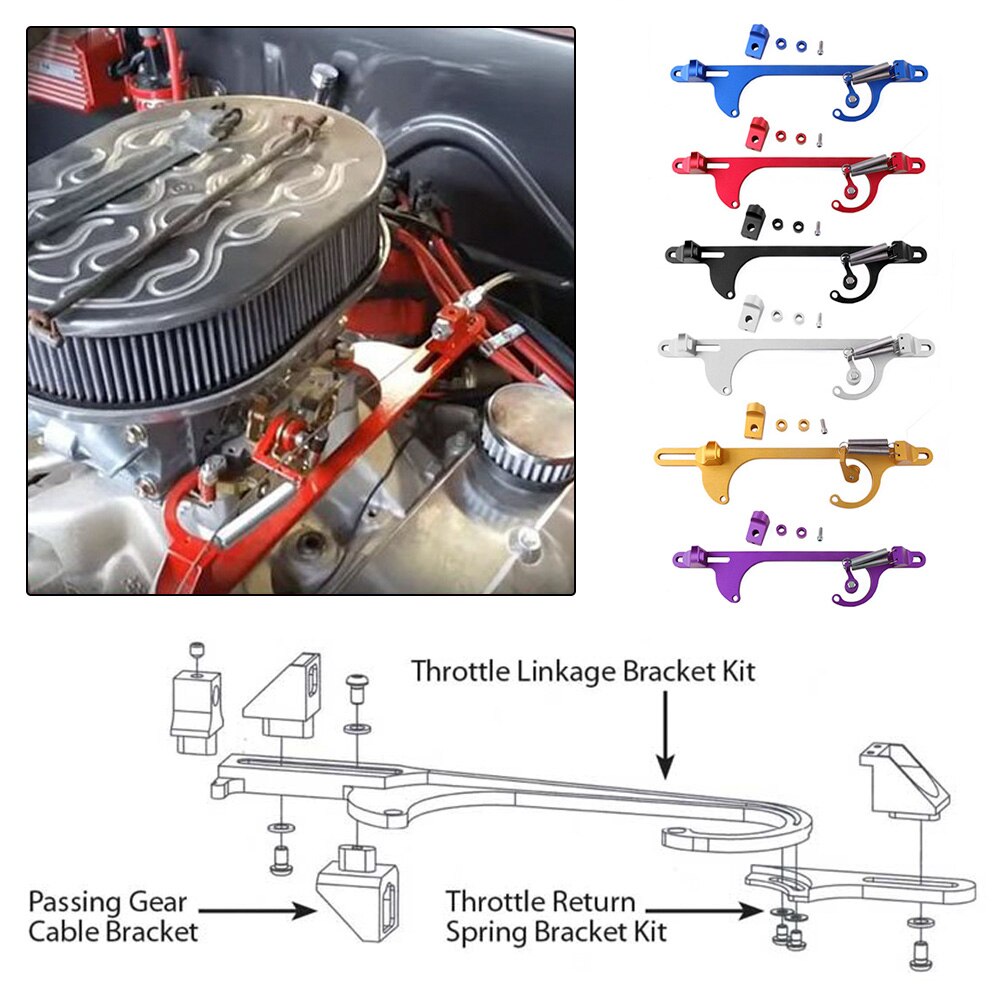 Throttle Linkage Bracket Kit

Passing Gear Cable Bracket

Throttle Return Spring Bracket Kit