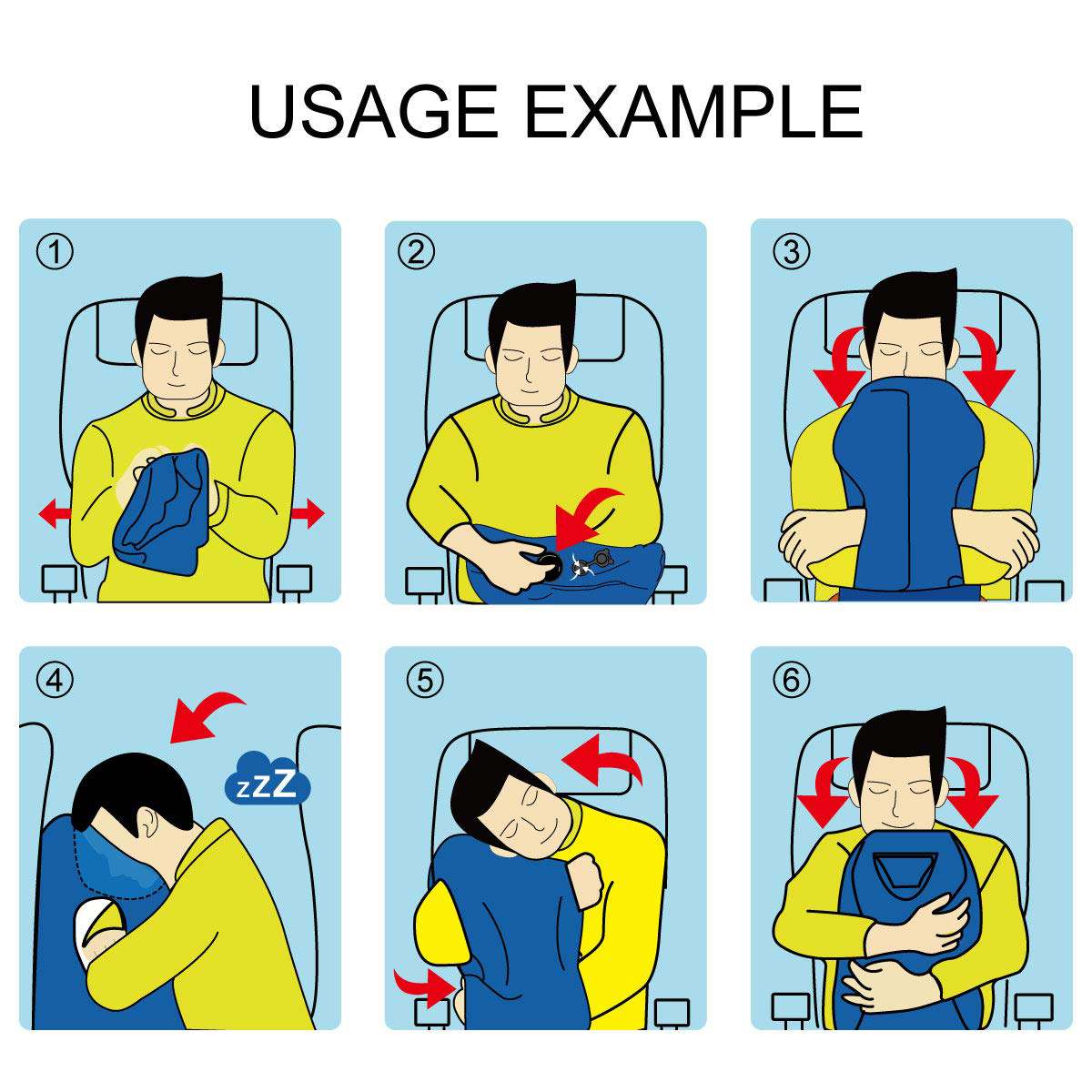 USAGE EXAMPLE

①

②

③

④

zZZ

⑤

⑥