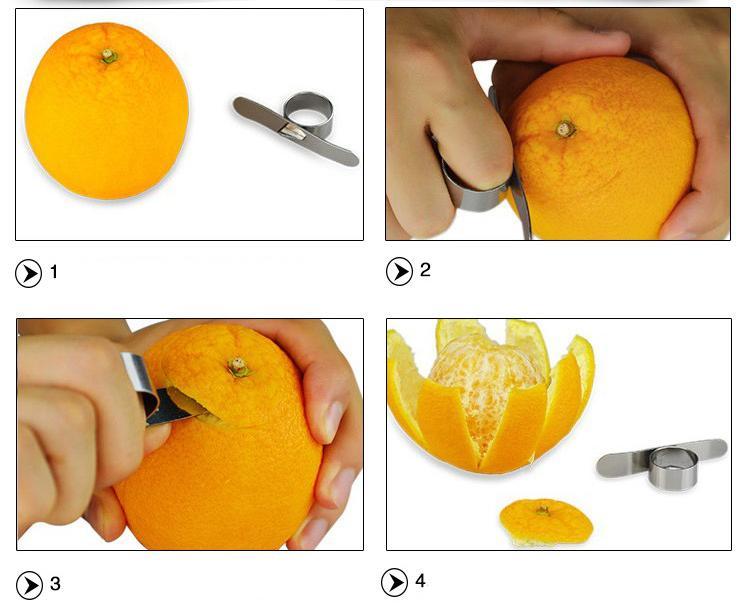 1

2

3

4