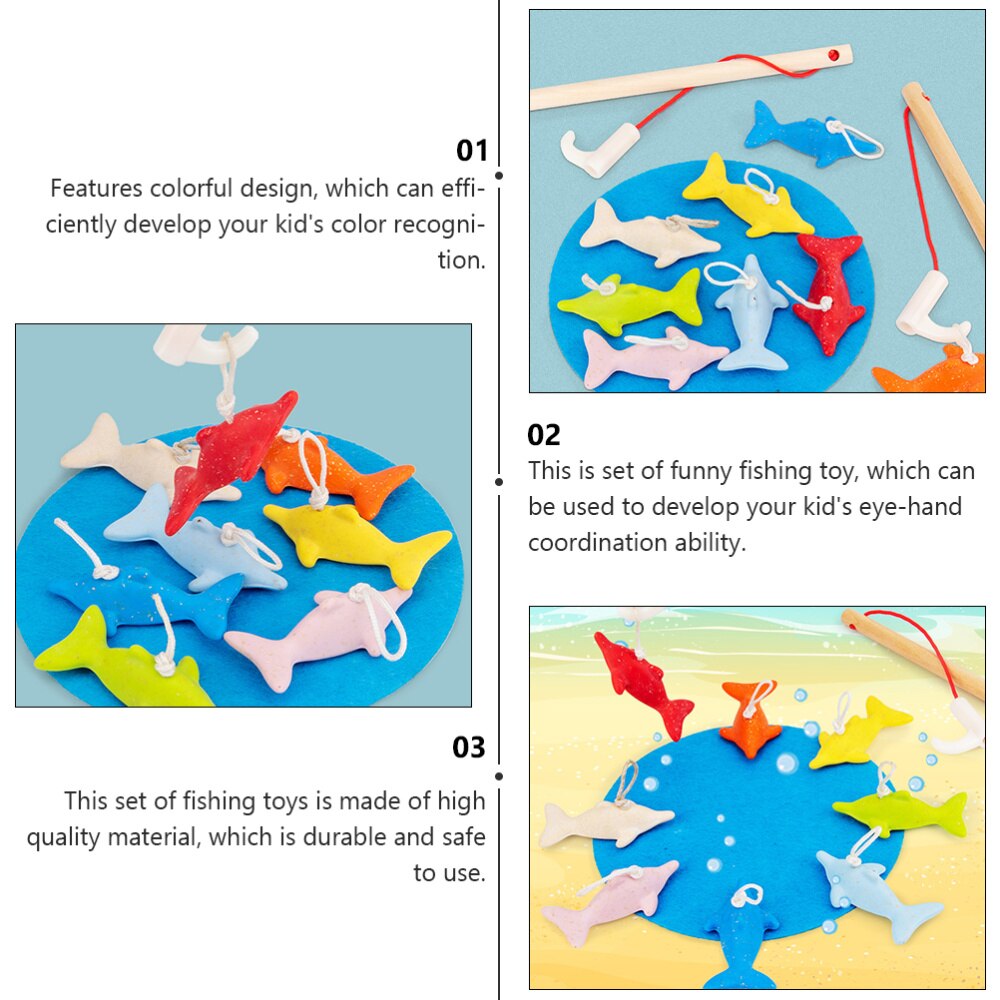 01

Features colorful design, which can efficiently develop your kid's color recognition.

02

This is set of funny fishing toy, which can be used to develop your kid's eye-hand coordination ability.

03

This set of fishing toys is made of high quality material, which is durable and safe to use.