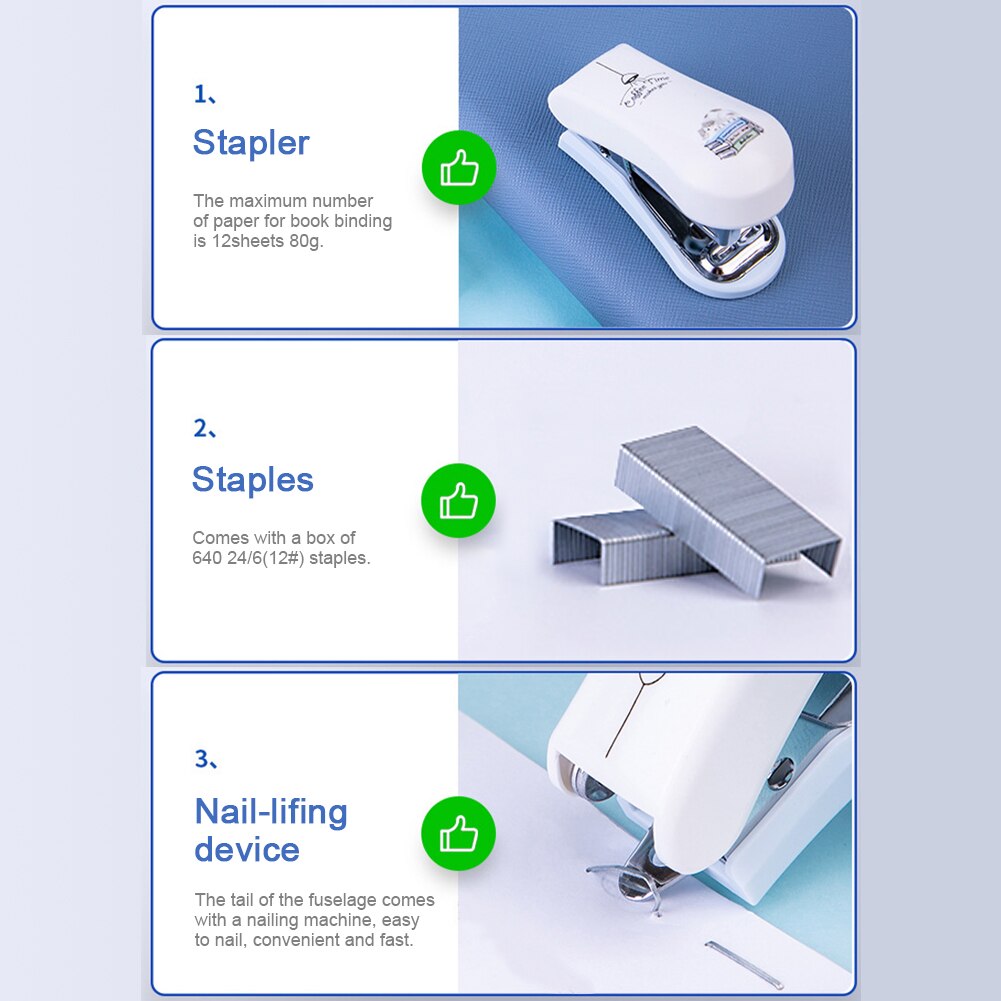 1、

Stapler

The maximum number of paper for book binding is 12sheets 80g.

Coffee Time

2、

Staples

Comes with a box of 640 24/6(12#) staples.

3、

Nail-lifing device

The tail of the fuselage comes with a nailing machine, easy to nail, convenient and fast.