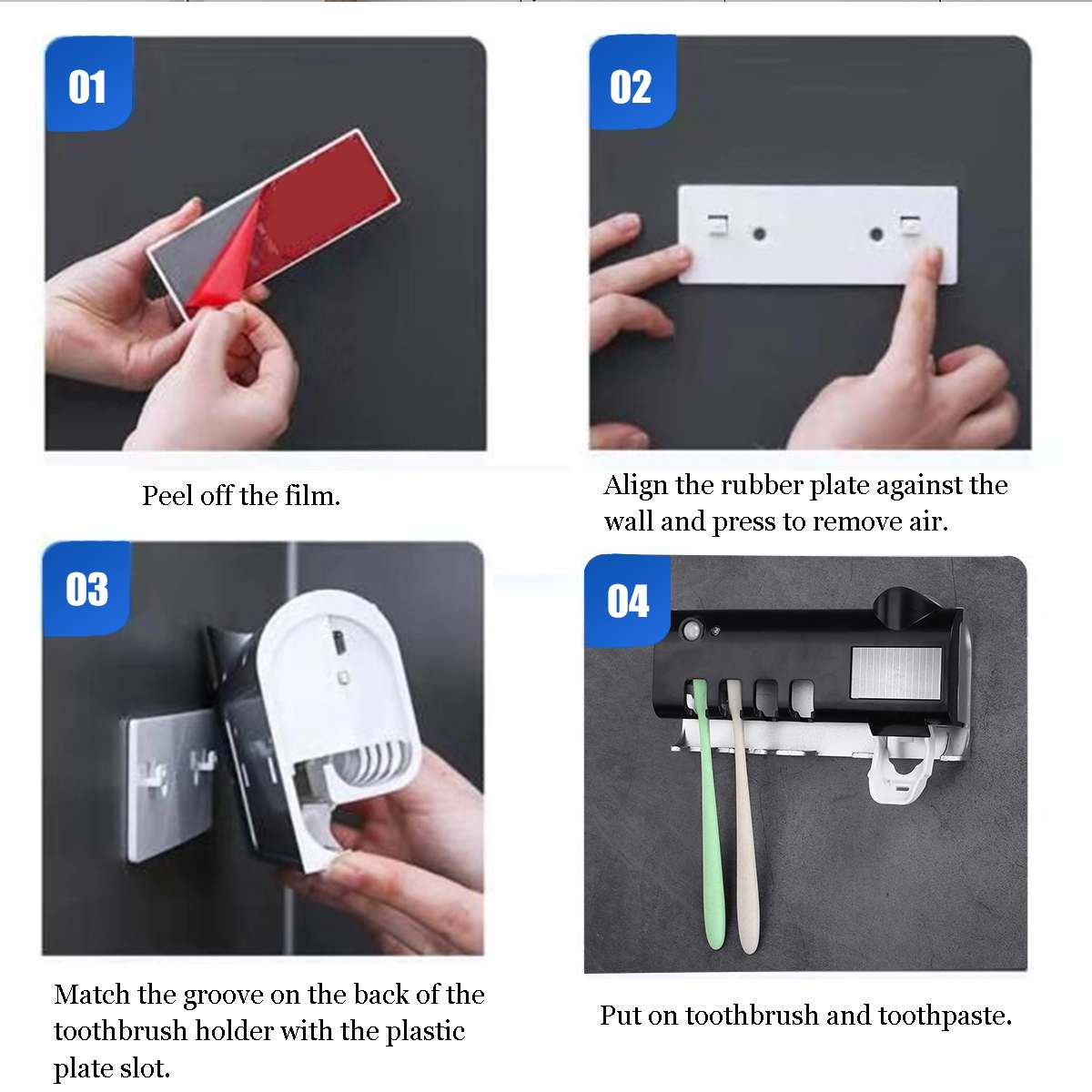 01

Peel off the film.

02

Align the rubber plate against the wall and press to remove air.

03

Match the groove on the back of the toothbrush holder with the plastic plate slot.

04

Put on toothbrush and toothpaste.