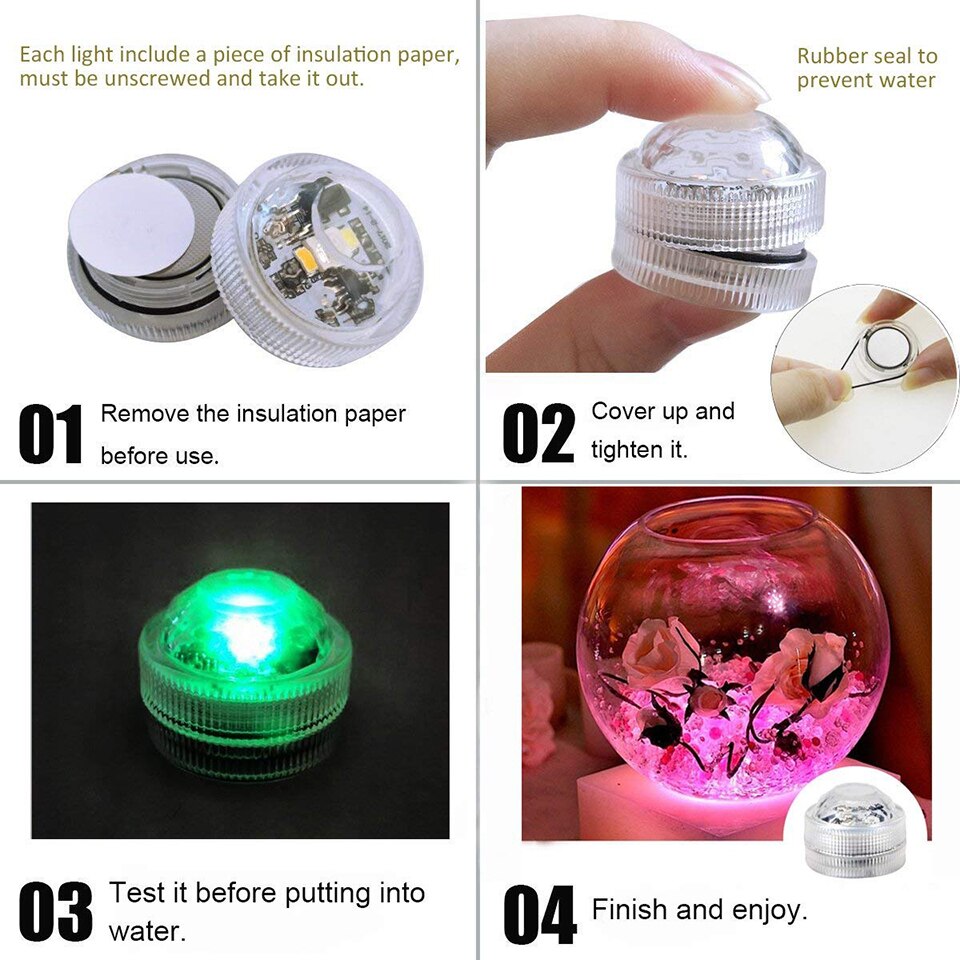 Each light include a piece of insulation paper, must be unscrewed and take it out.

01 Remove the insulation paper before use.

Rubber seal to prevent water

02 Cover up and tighten it.

03 Test it before putting into water.

04 Finish and enjoy.