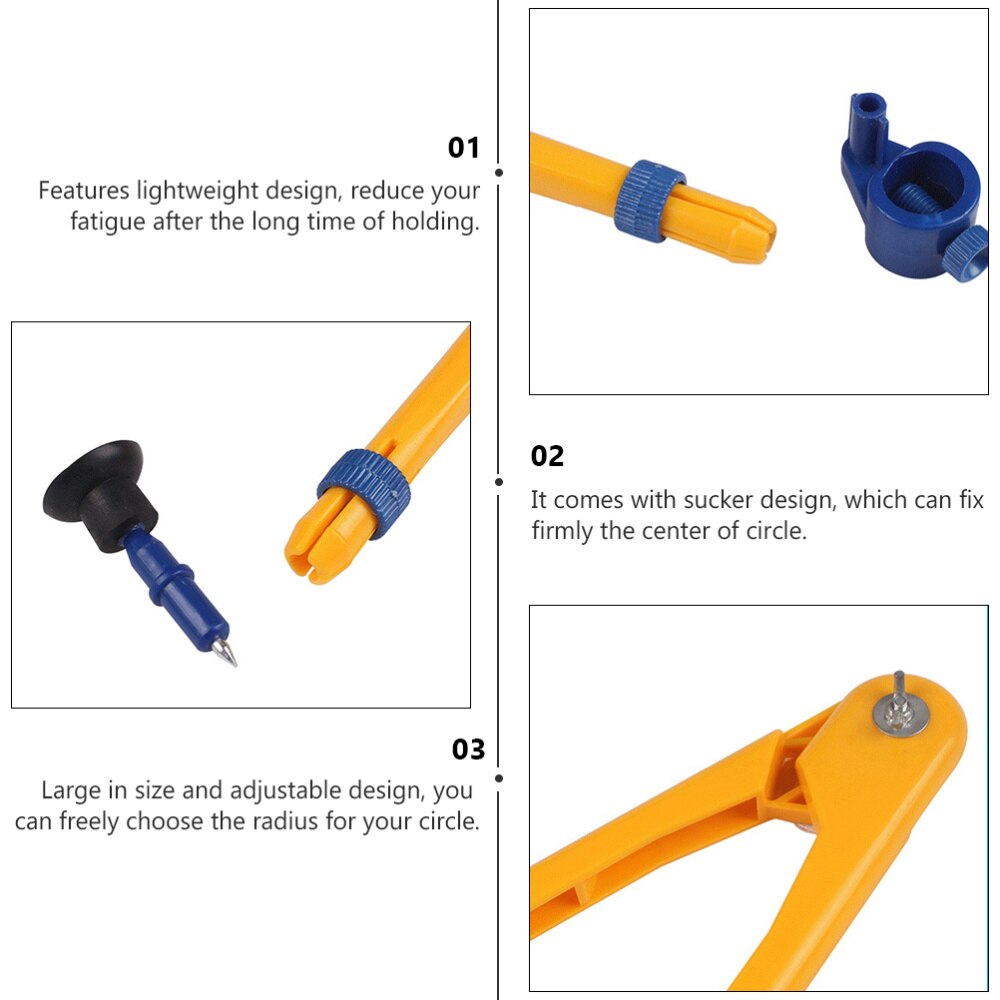 01

Features lightweight design, reduce your fatigue after the long time of holding.

02

It comes with sucker design, which can fix firmly the center of circle.

03

Large in size and adjustable design, you can freely choose the radius for your circle.