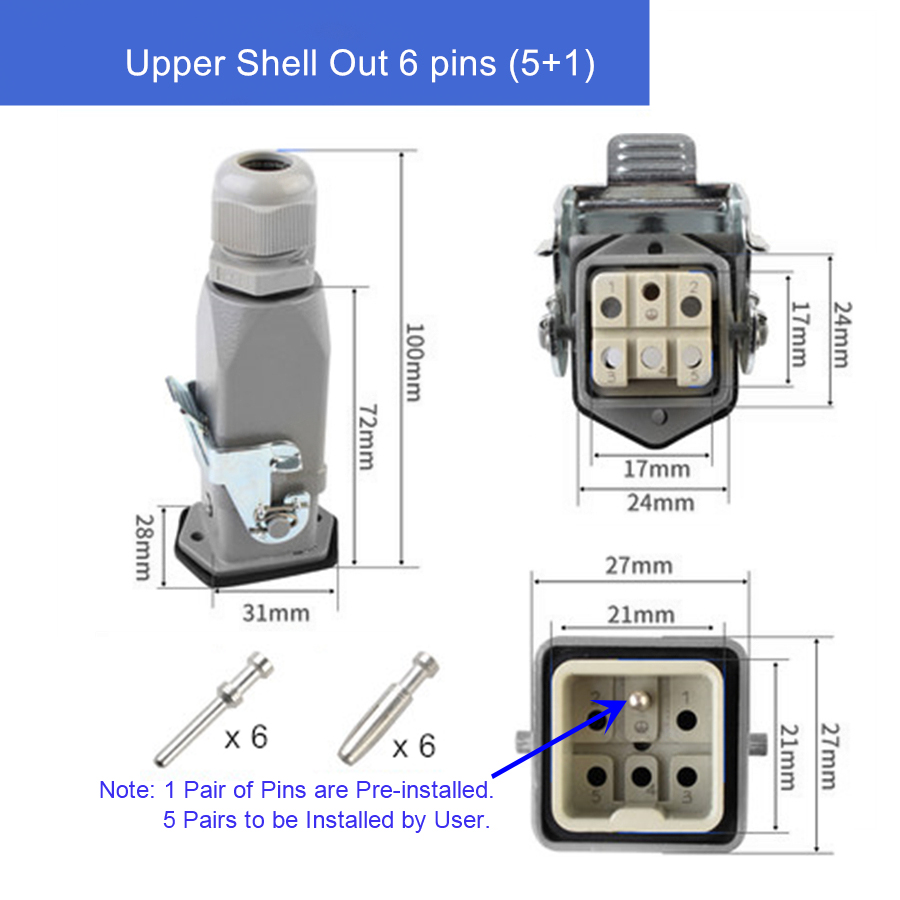 Upper Shell Out 6 pins (5+1)

100mm

72mm

28mm

31mm

1 2

3 4 5

17mm

24mm

17mm

24mm

27mm

21mm

2 1

5 4 3

21mm

27mm

x 6

x 6

Note: 1 Pair of Pins are Pre-installed.
5 Pairs to be Installed by User.