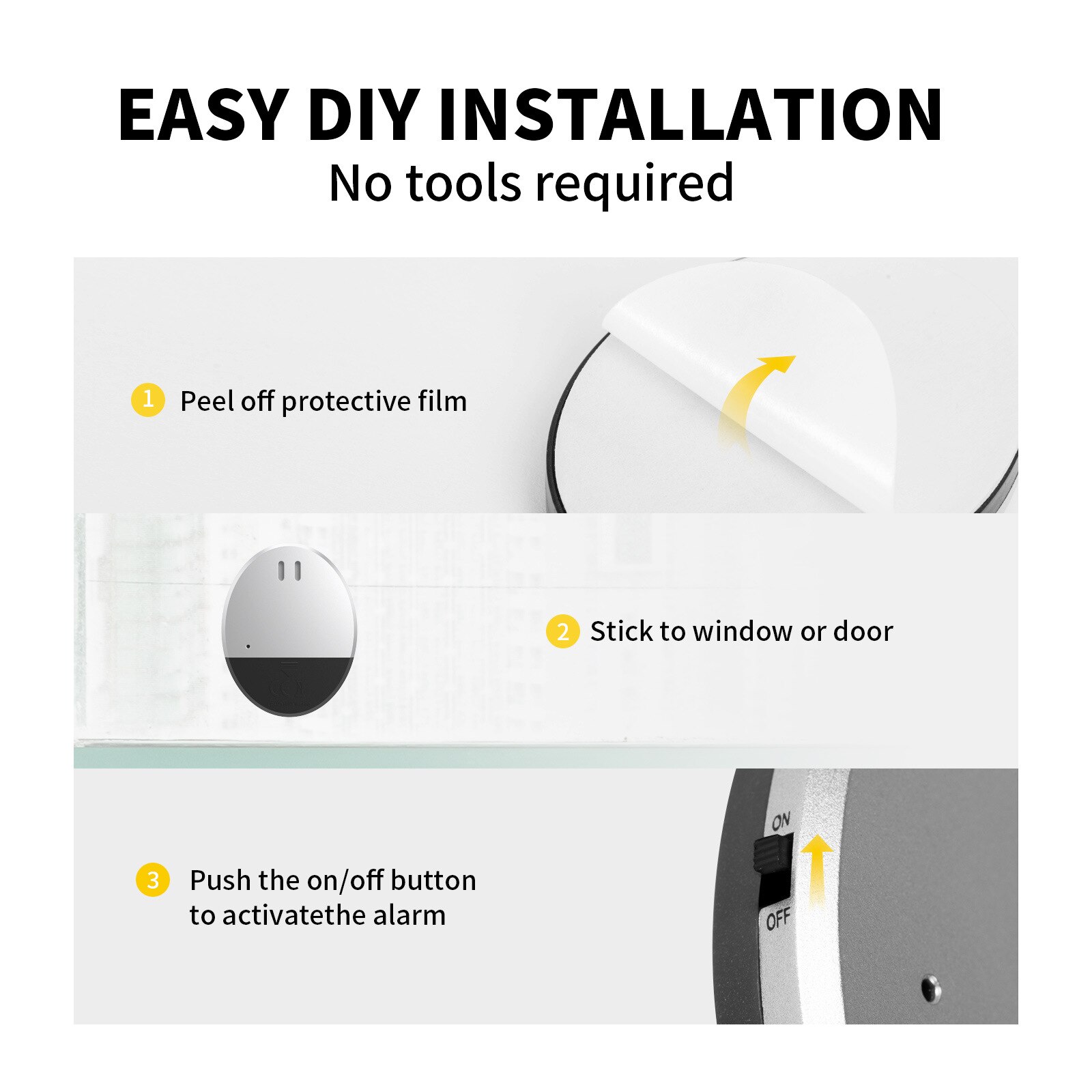 EASY DIY INSTALLATION
No tools required

1 Peel off protective film

2 Stick to window or door

3 Push the on/off button to activatethe alarm

ON
OFF