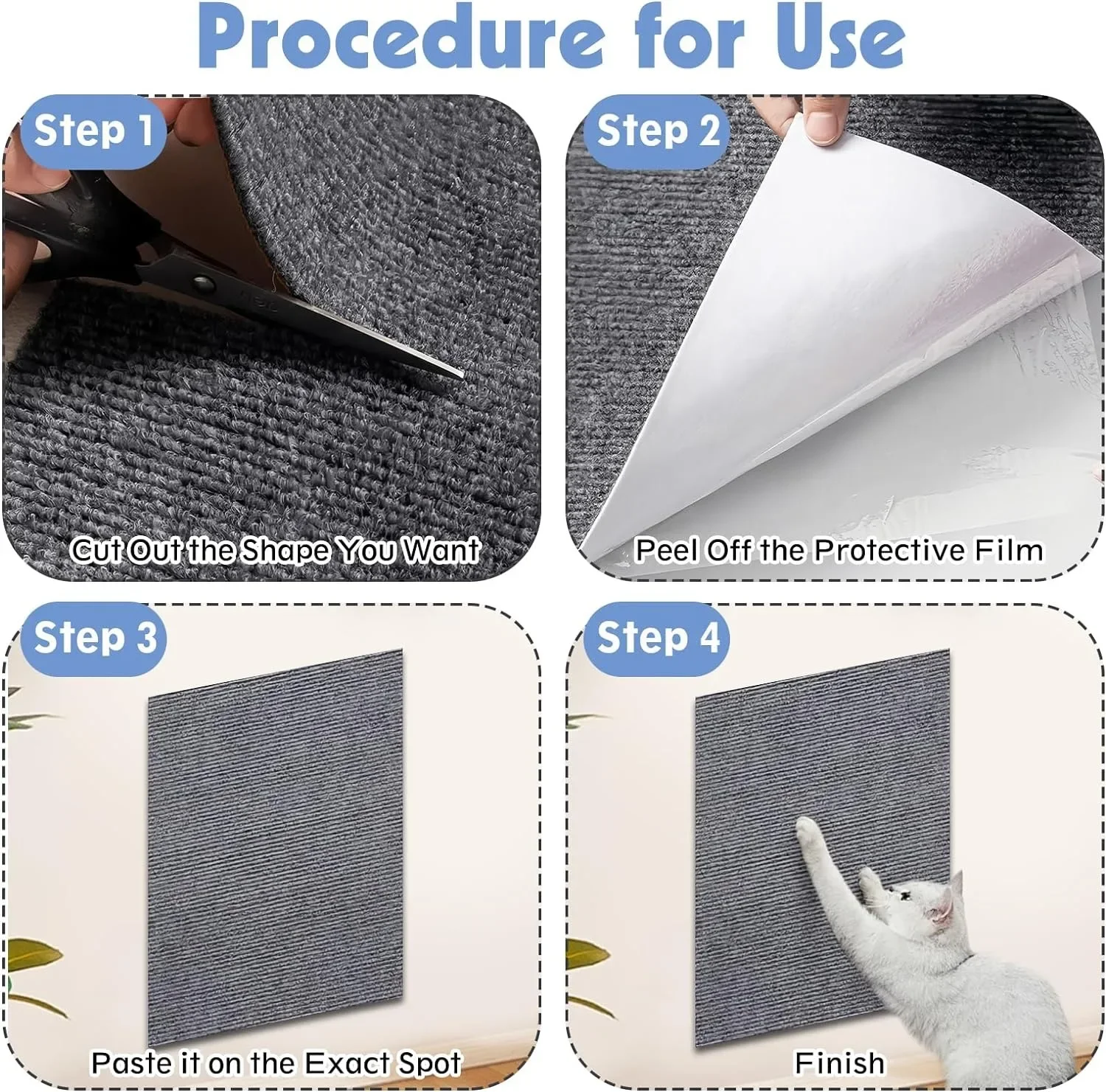 Procedure for Use

Step 1

Cut Out the Shape You Want

Step 2

Peel Off the Protective Film

Step 3

Paste it on the Exact Spot

Step 4

Finish