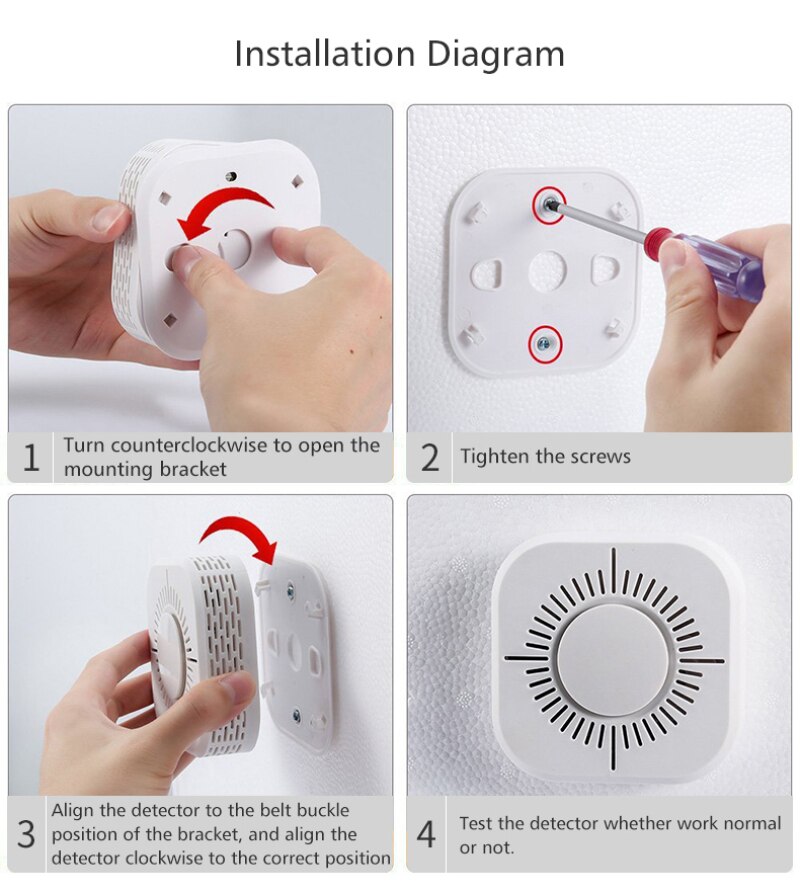 Installation Diagram

1 Turn counterclockwise to open the mounting bracket

2 Tighten the screws

3 Align the detector to the belt buckle position of the bracket, and align the detector clockwise to the correct position

4 Test the detector whether work normal or not.