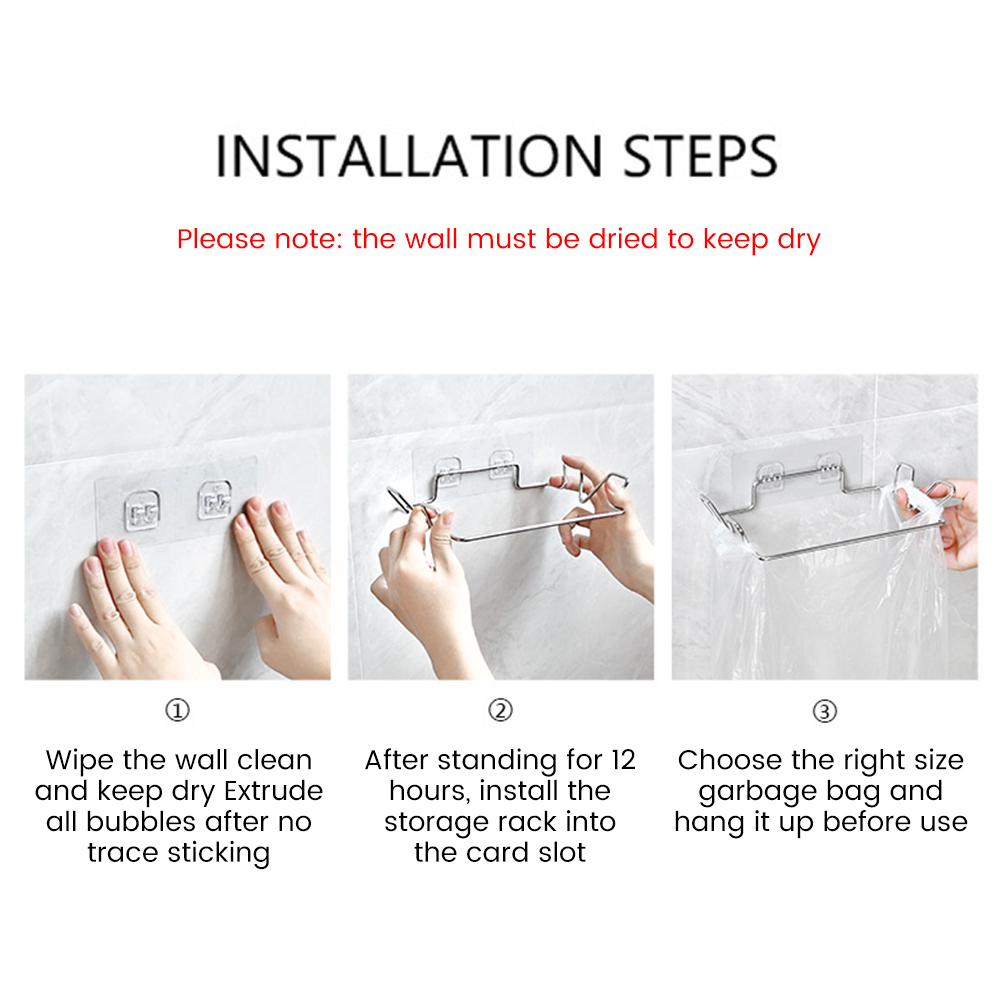 INSTALLATION STEPS

Please note: the wall must be dried to keep dry

①

Wipe the wall clean and keep dry Extrude all bubbles after no trace sticking

②

After standing for 12 hours, install the storage rack into the card slot

③

Choose the right size garbage bag and hang it up before use