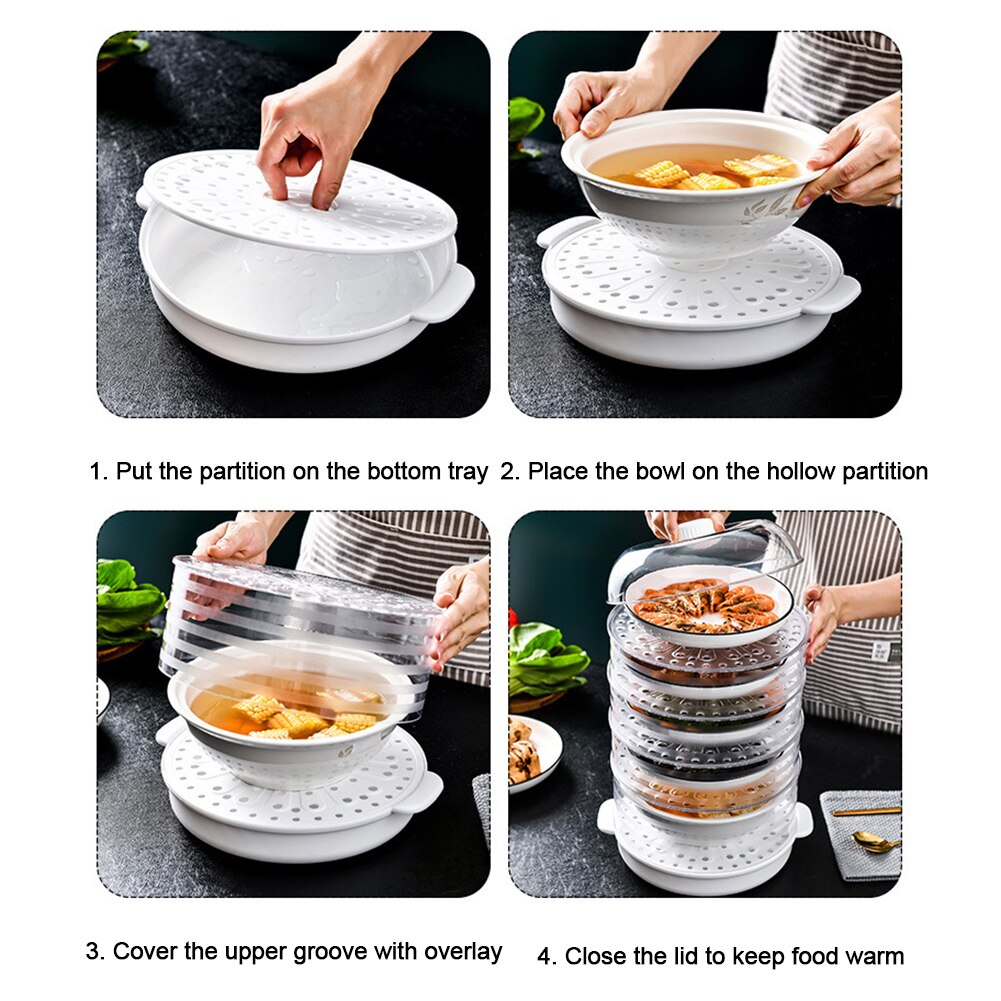 1. Put the partition on the bottom tray

2. Place the bowl on the hollow partition

3. Cover the upper groove with overlay

4. Close the lid to keep food warm