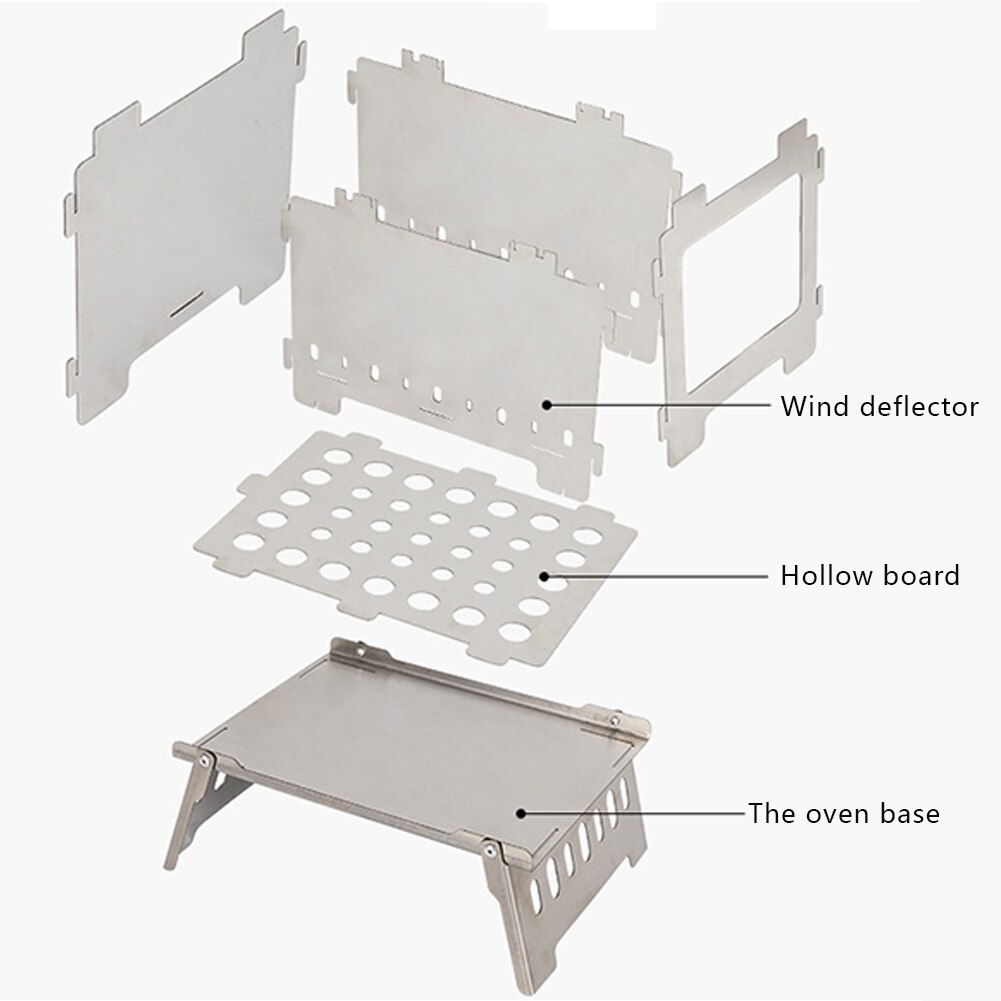 Wind deflector

Hollow board

The oven base