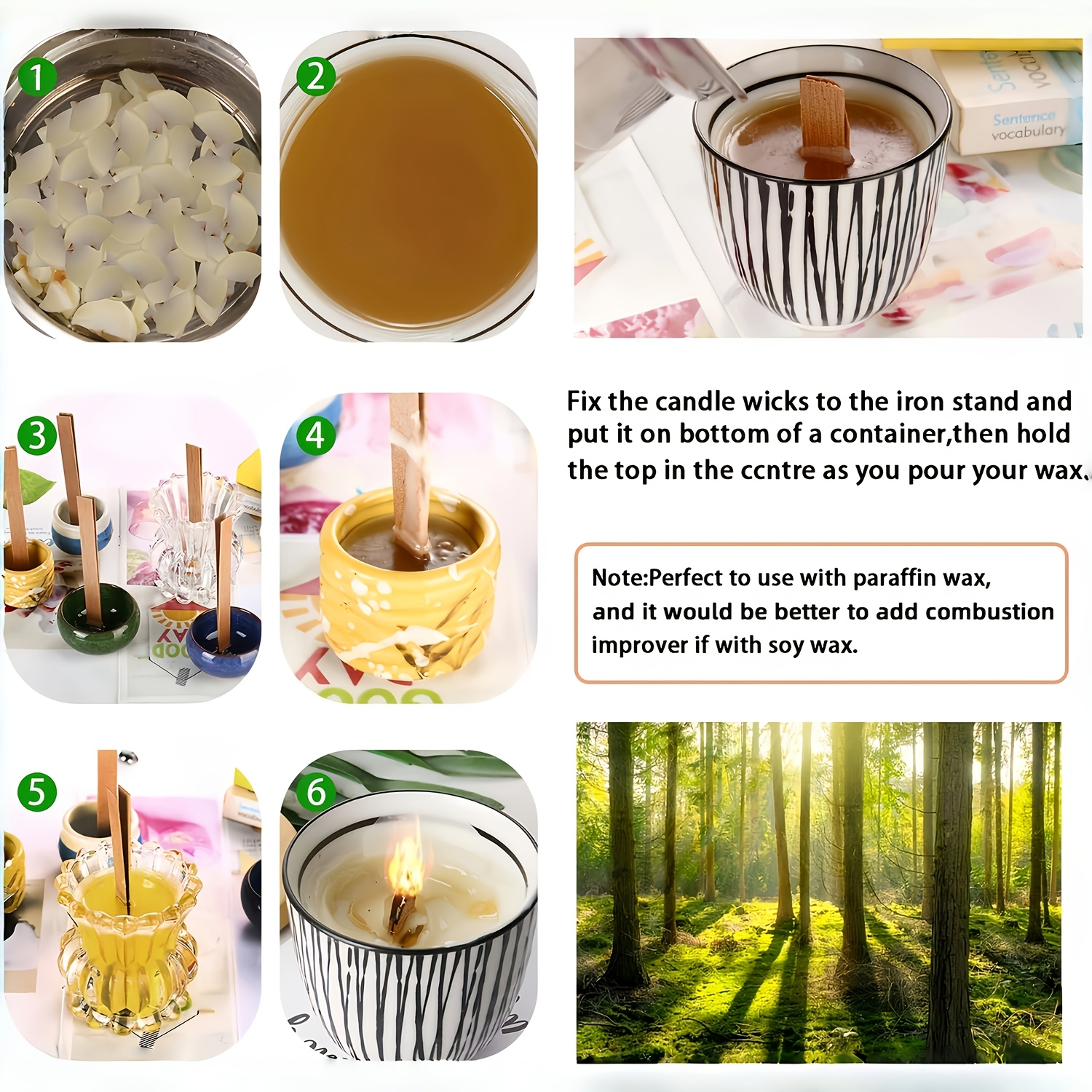 1

2

Sentence vocabulary

3

4

Fix the candle wicks to the iron stand and put it on bottom of a container,then hold the top in the ccntre as you pour your wax.

Note:Perfect to use with paraffin wax, and it would be better to add combustion improver if with soy wax.

5

6