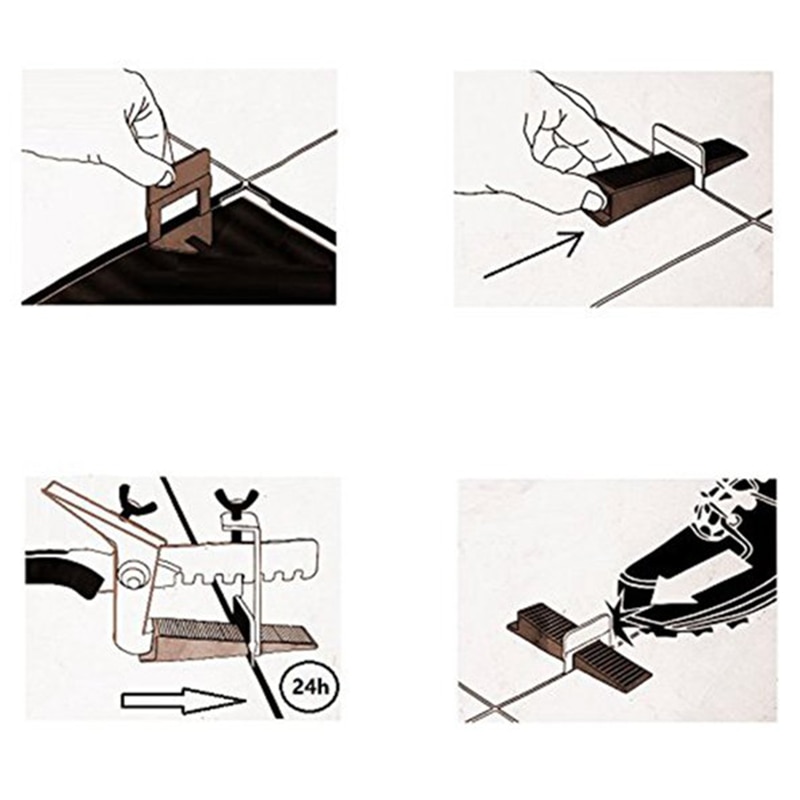 24h