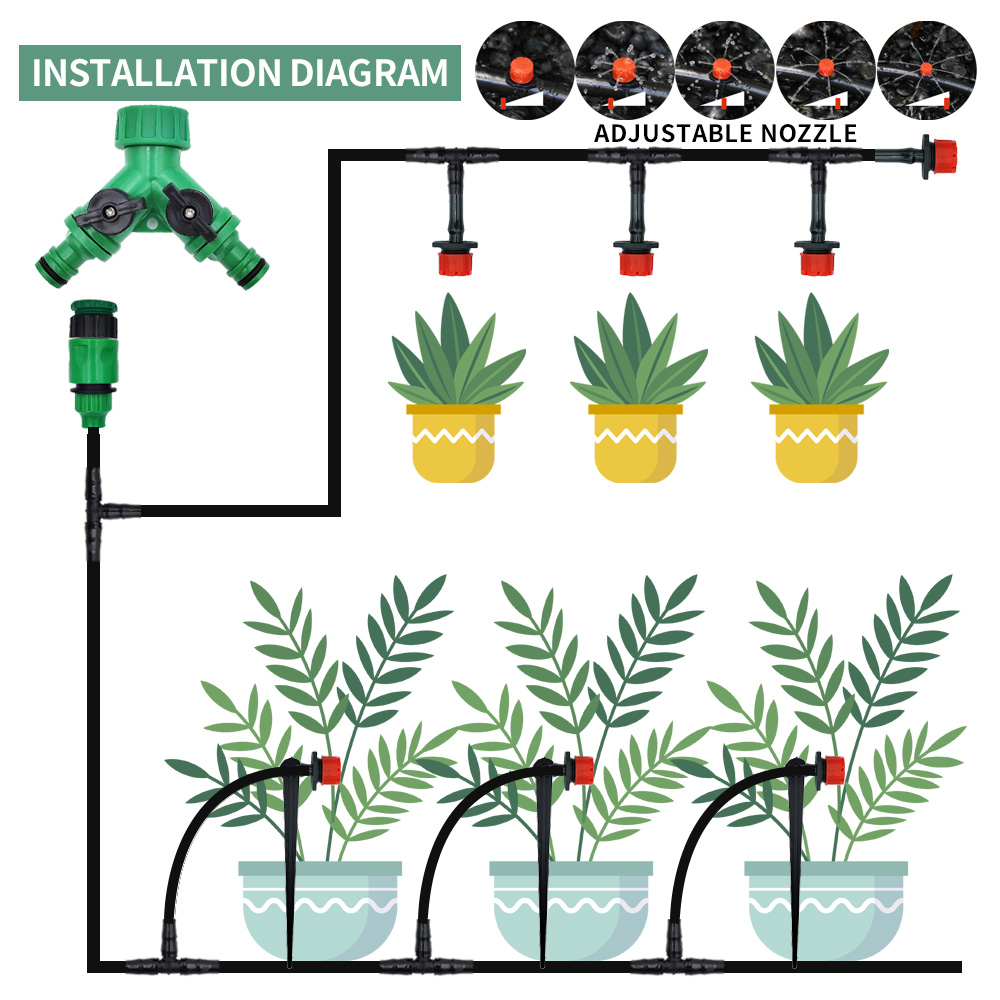 INSTALLATION DIAGRAM

ADJUSTABLE NOZZLE