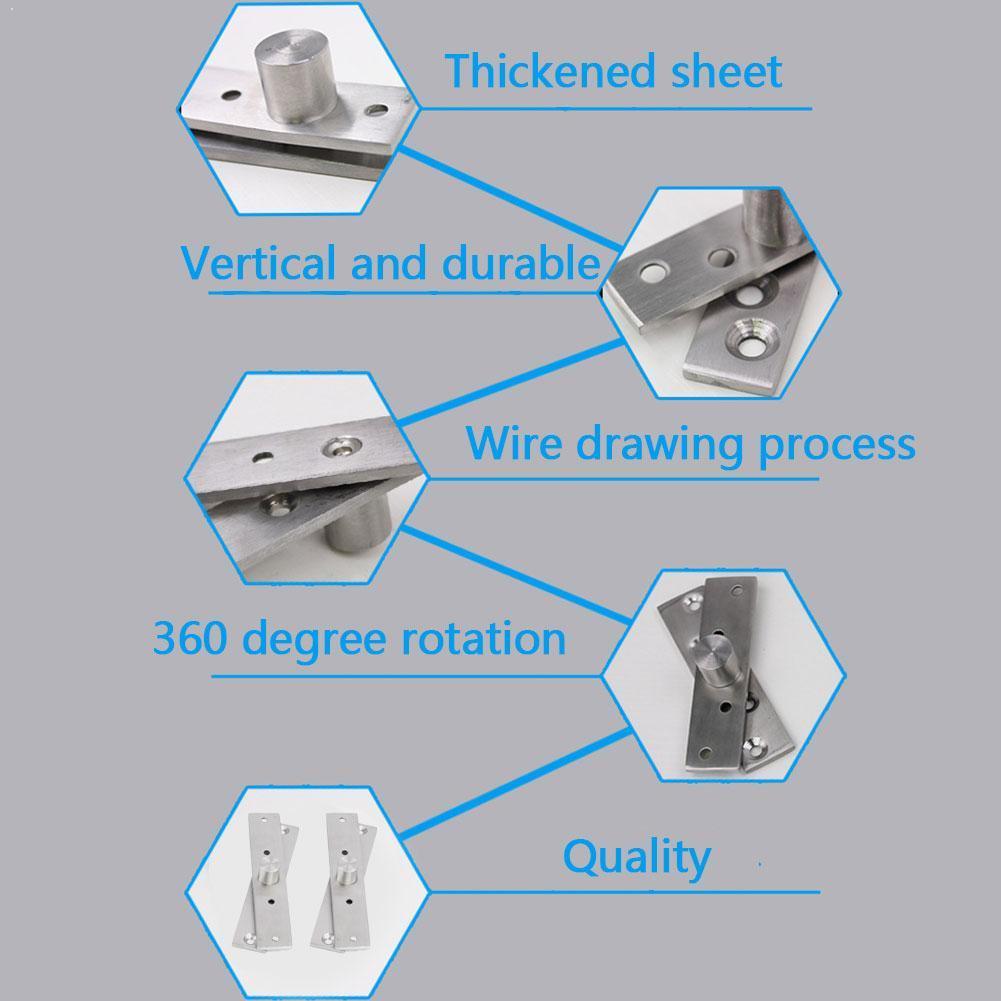 Thickened sheet

Vertical and durable

Wire drawing process

360 degree rotation

Quality