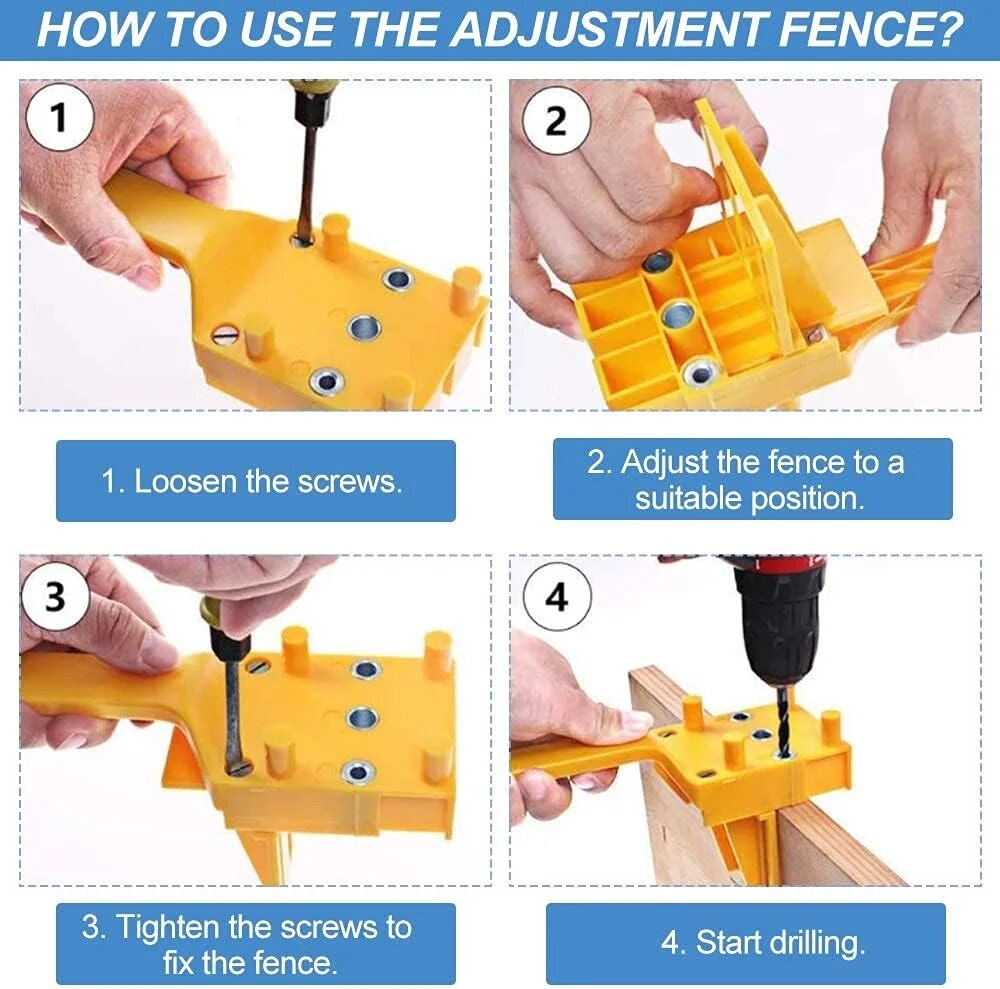 HOW TO USE THE ADJUSTMENT FENCE?

1

2

1. Loosen the screws.

2. Adjust the fence to a suitable position.

3

4

3. Tighten the screws to fix the fence.

4. Start drilling.