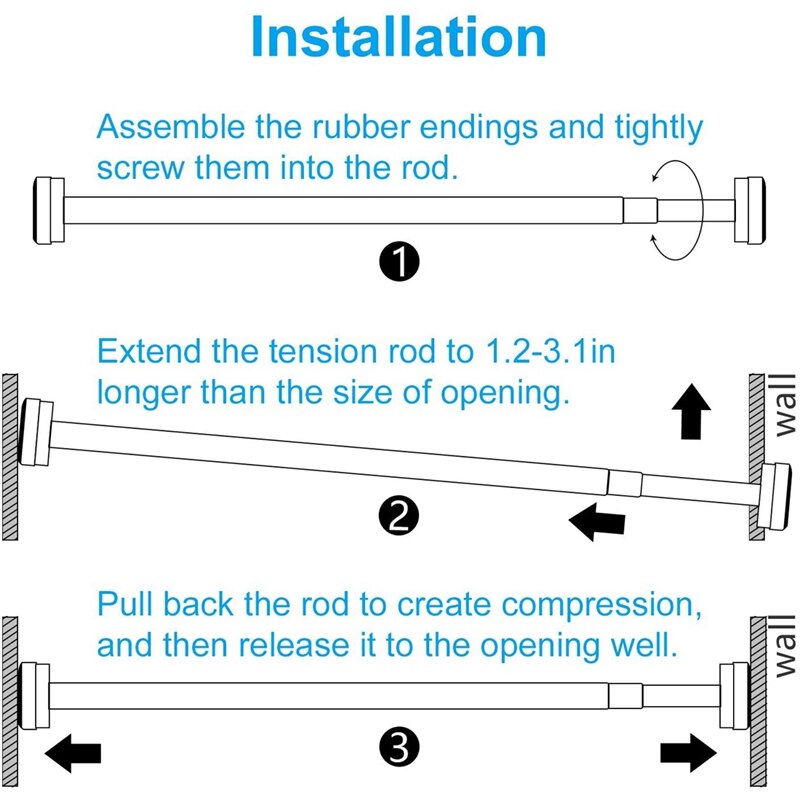 Installation

Assemble the rubber endings and tightly screw them into the rod.

1

Extend the tension rod to 1.2-3.1in longer than the size of opening.

wall

2

Pull back the rod to create compression, and then release it to the opening well.

wall

3