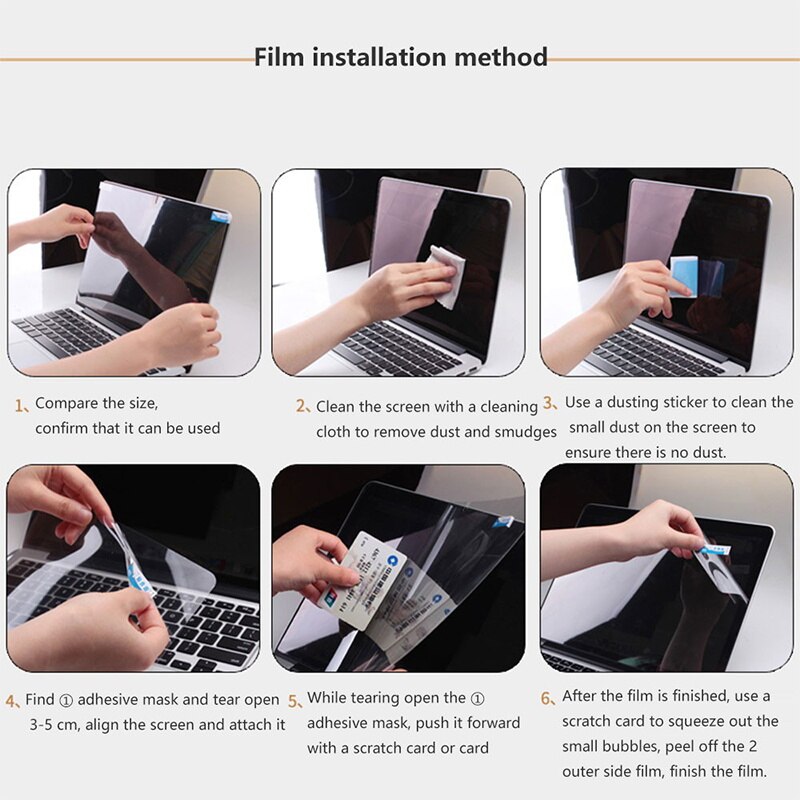 Film installation method

1、Compare the size, confirm that it can be used

2、Clean the screen with a cleaning cloth to remove dust and smudges

3、Use a dusting sticker to clean the small dust on the screen to ensure there is no dust.

4、Find ① adhesive mask and tear open 3-5 cm, align the screen and attach it

5、While tearing open the ① adhesive mask, push it forward with a scratch card or card

6、After the film is finished, use a scratch card to squeeze out the small bubbles, peel off the 2 outer side film, finish the film.