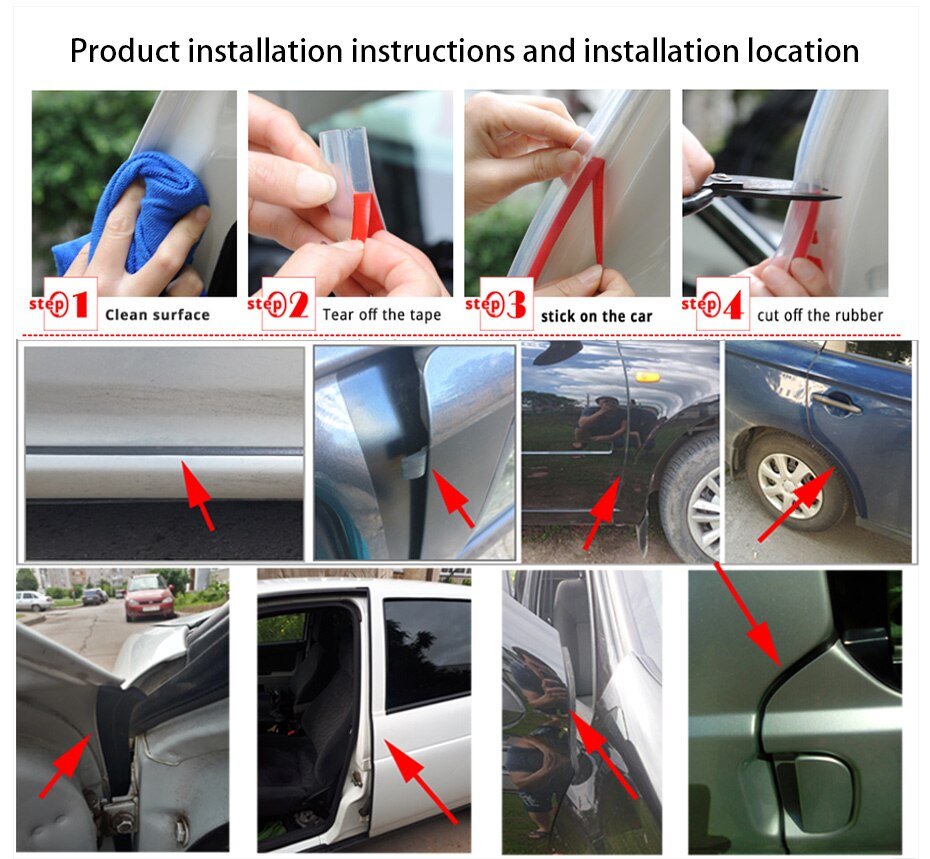 Product installation instructions and installation location

step 1 Clean surface

step 2 Tear off the tape

step 3 stick on the car

step 4 cut off the rubber