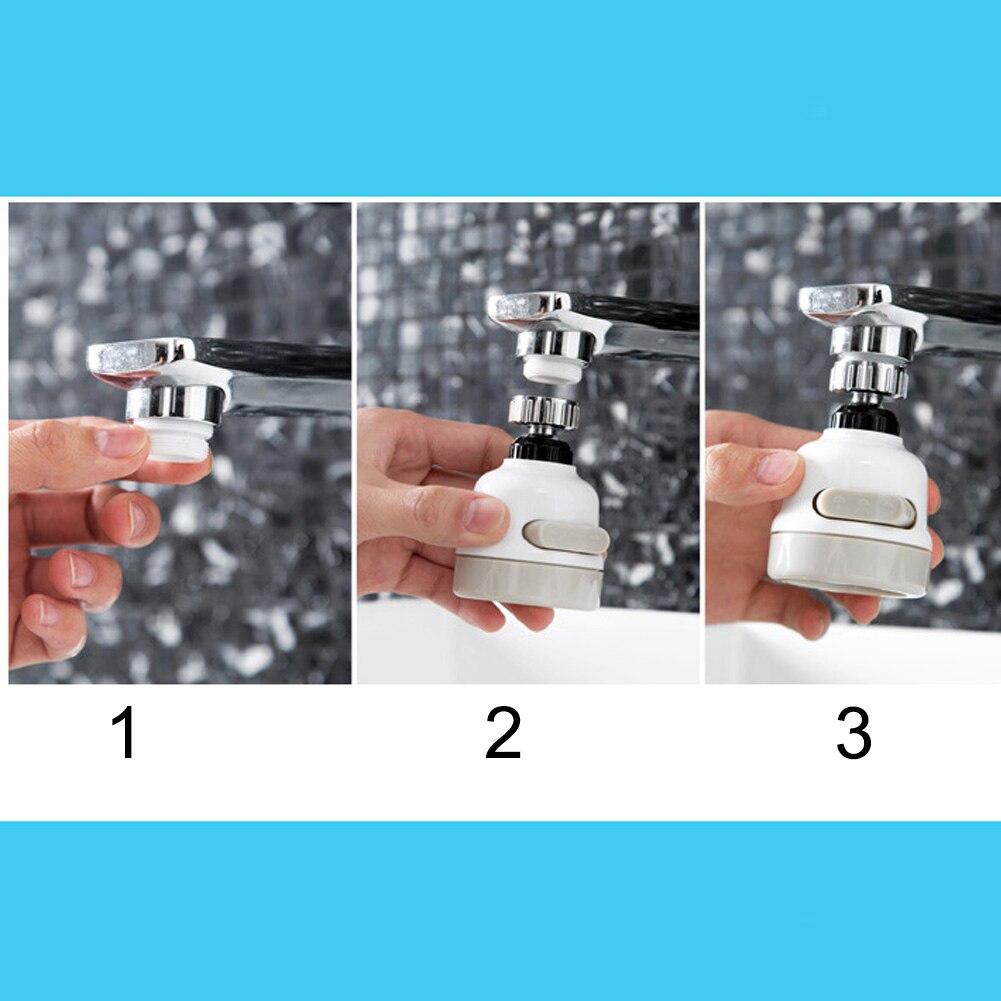 1

2

3