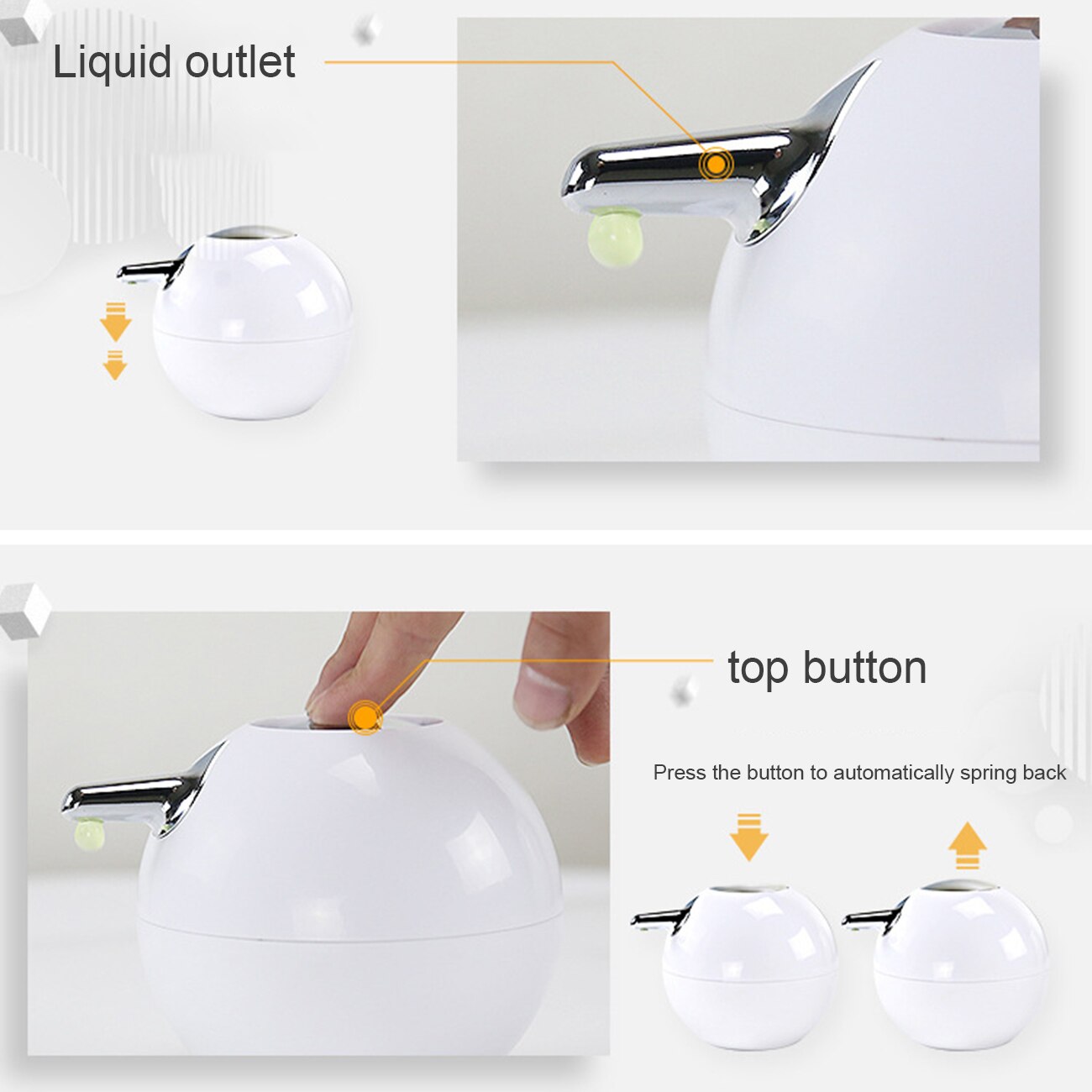 Liquid outlet

top button

Press the button to automatically spring back