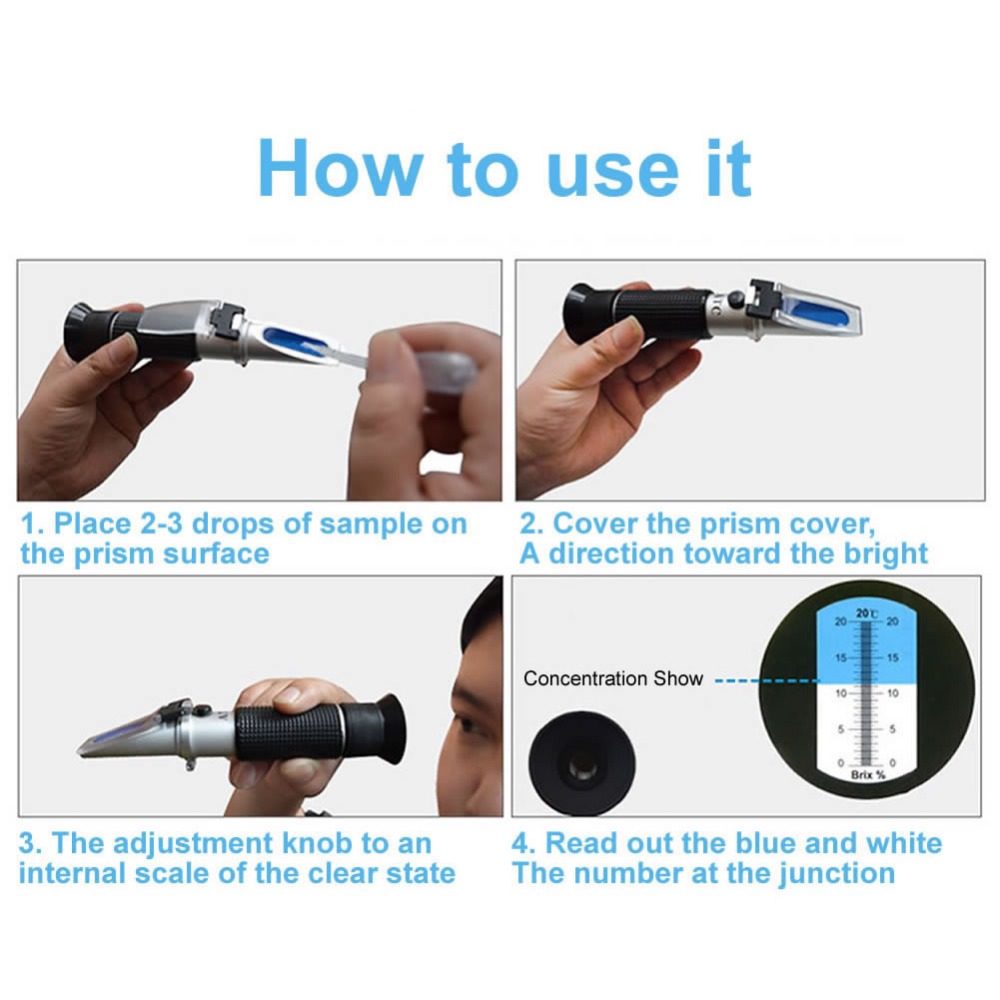 How to use it

1. Place 2-3 drops of sample on the prism surface

2. Cover the prism cover, A direction toward the bright

3. The adjustment knob to an internal scale of the clear state

Concentration Show

20℃
20 20
15 15
10 10
5 5
0 0
Brix %

4. Read out the blue and white The number at the junction