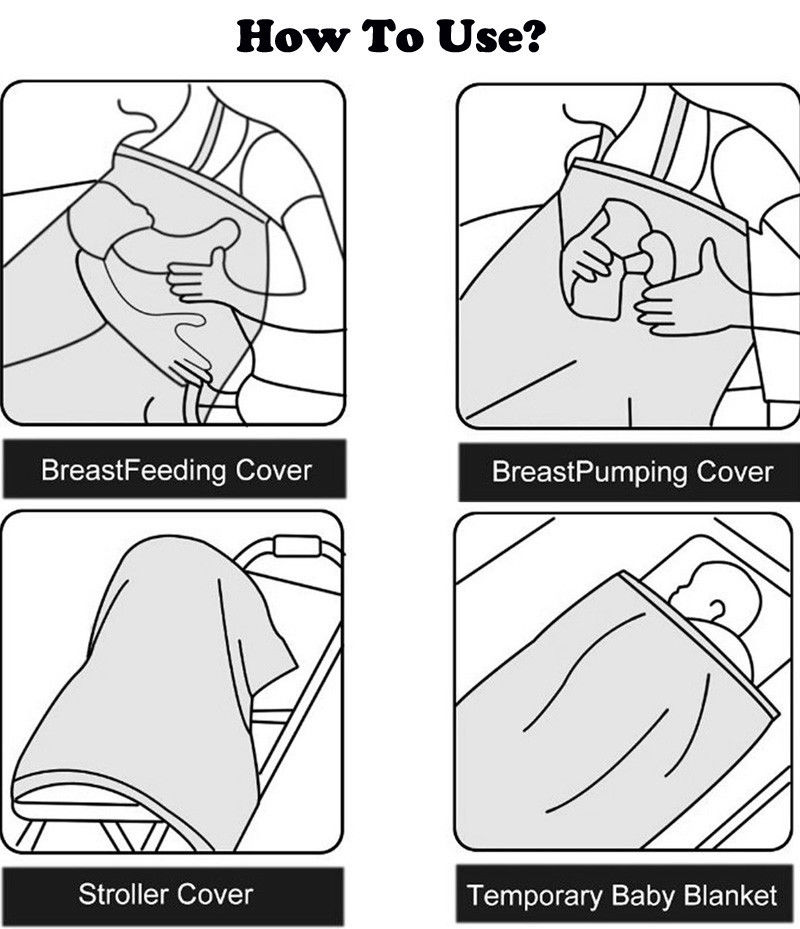 How To Use?

BreastFeeding Cover

BreastPumping Cover

Stroller Cover

Temporary Baby Blanket