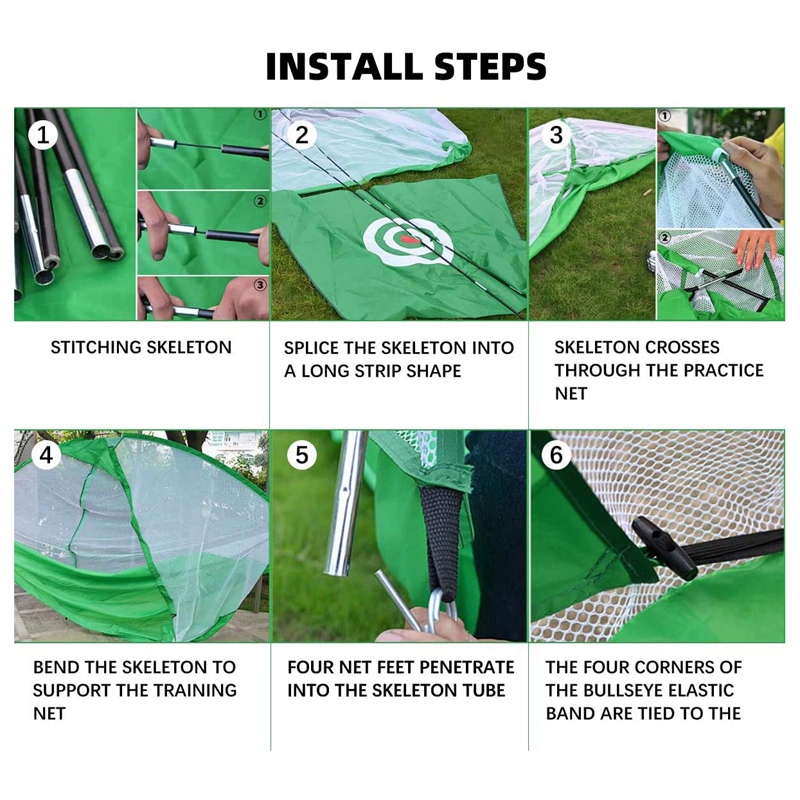 INSTALL STEPS

1

①

②

③

STITCHING SKELETON

2

SPLICE THE SKELETON INTO A LONG STRIP SHAPE

3

①

②

SKELETON CROSSES THROUGH THE PRACTICE NET

4

BEND THE SKELETON TO SUPPORT THE TRAINING NET

5

FOUR NET FEET PENETRATE INTO THE SKELETON TUBE

6

THE FOUR CORNERS OF THE BULLSEYE ELASTIC BAND ARE TIED TO THE