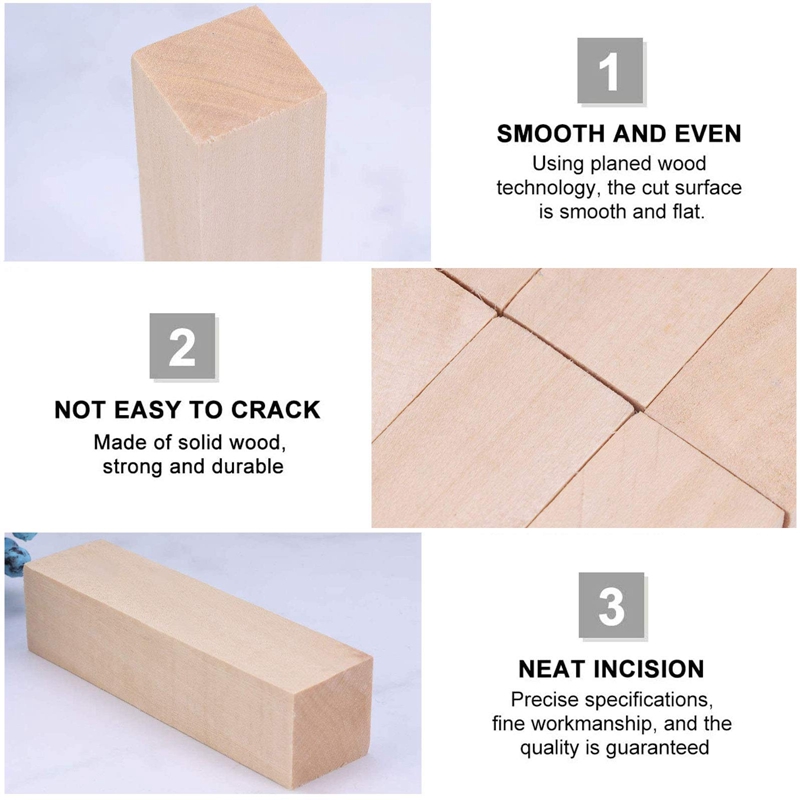 1

SMOOTH AND EVEN

Using planed wood technology, the cut surface is smooth and flat.

2

NOT EASY TO CRACK

Made of solid wood, strong and durable

3

NEAT INCISION

Precise specifications, fine workmanship, and the quality is guaranteed