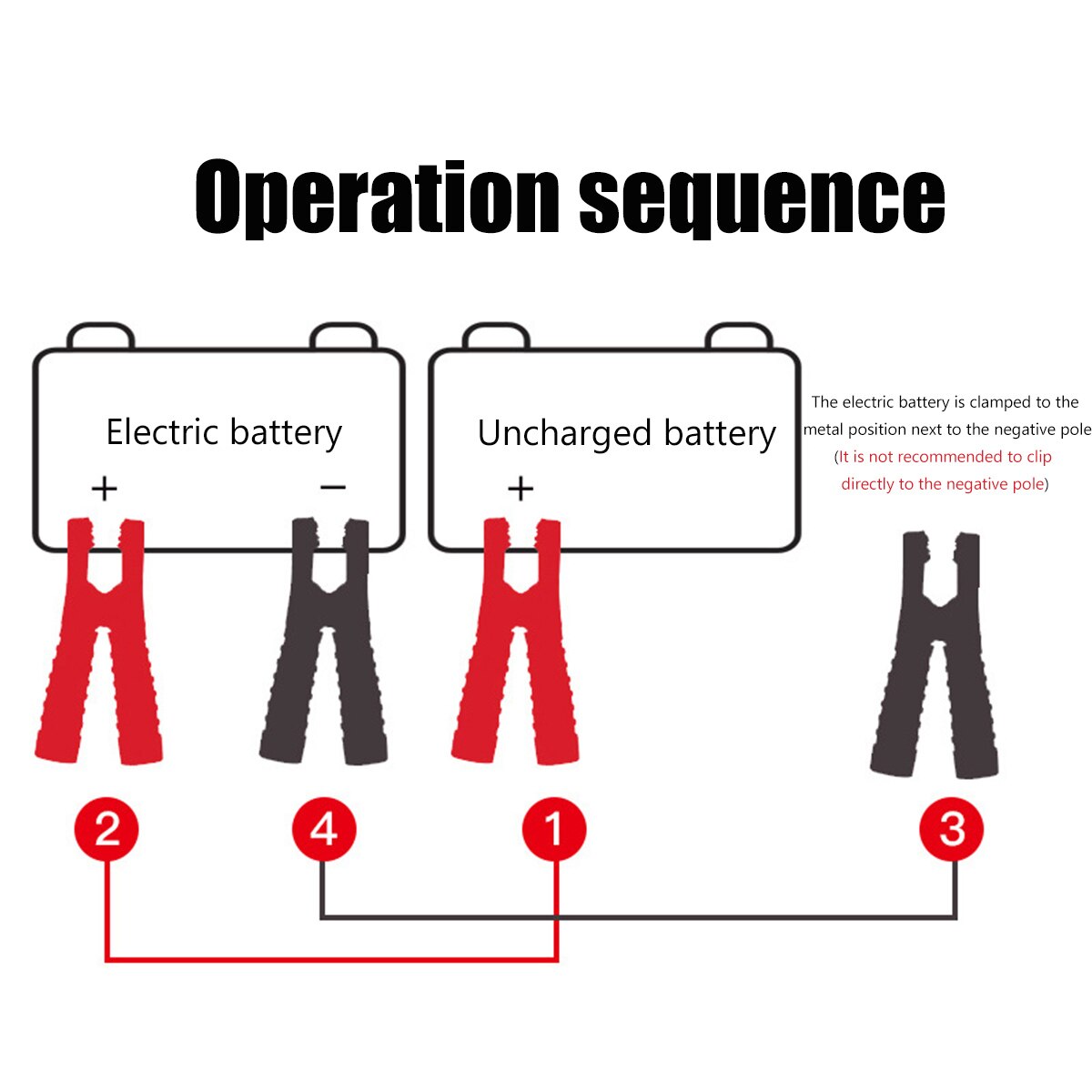 Operation sequence

Electric battery
+ −

Uncharged battery
+

The electric battery is clamped to the metal position next to the negative pole
(It is not recommended to clip directly to the negative pole)

2
4
1
3