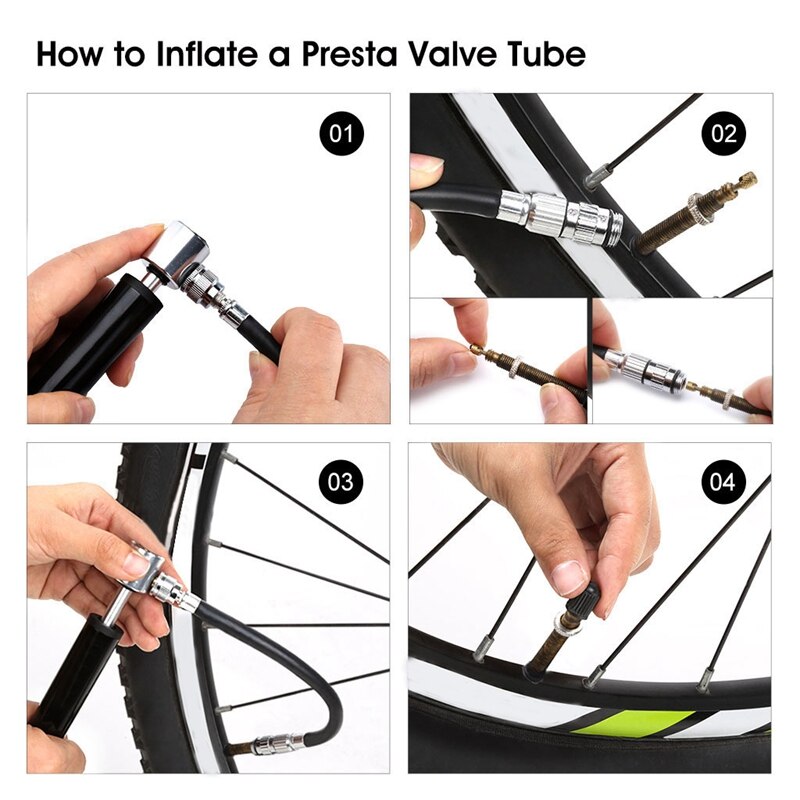 How to Inflate a Presta Valve Tube

01

02

03

04