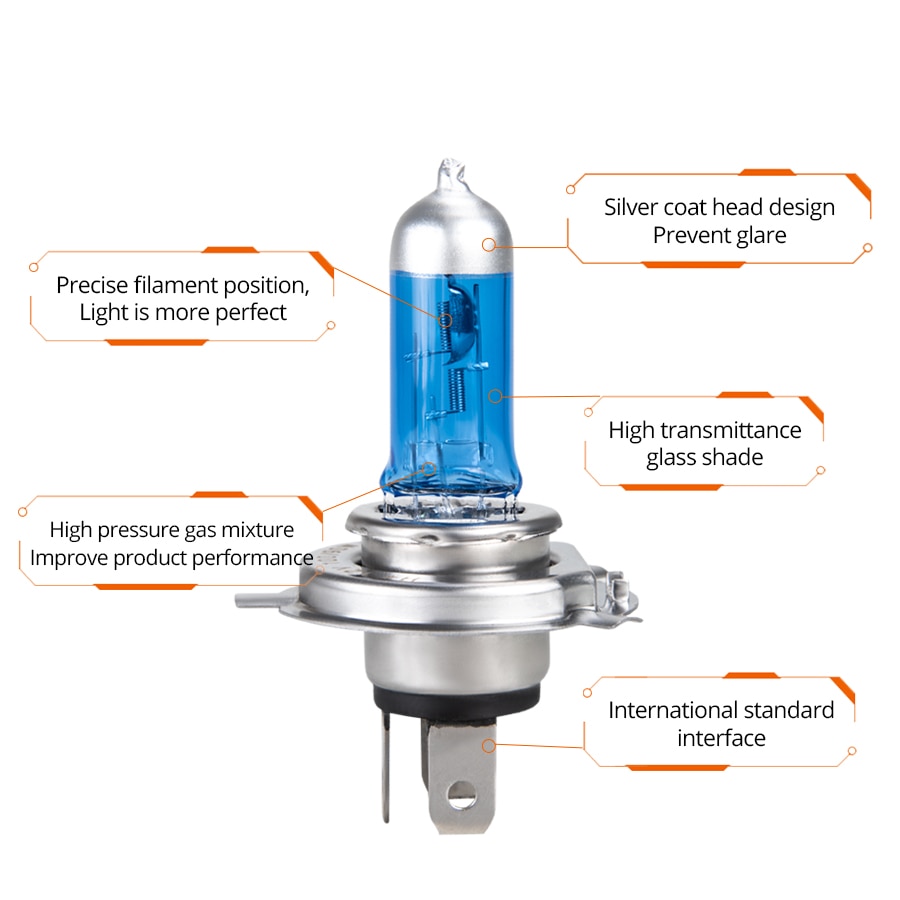 Silver coat head design
Prevent glare

Precise filament position,
Light is more perfect

High transmittance
glass shade

High pressure gas mixture
Improve product performance

International standard
interface