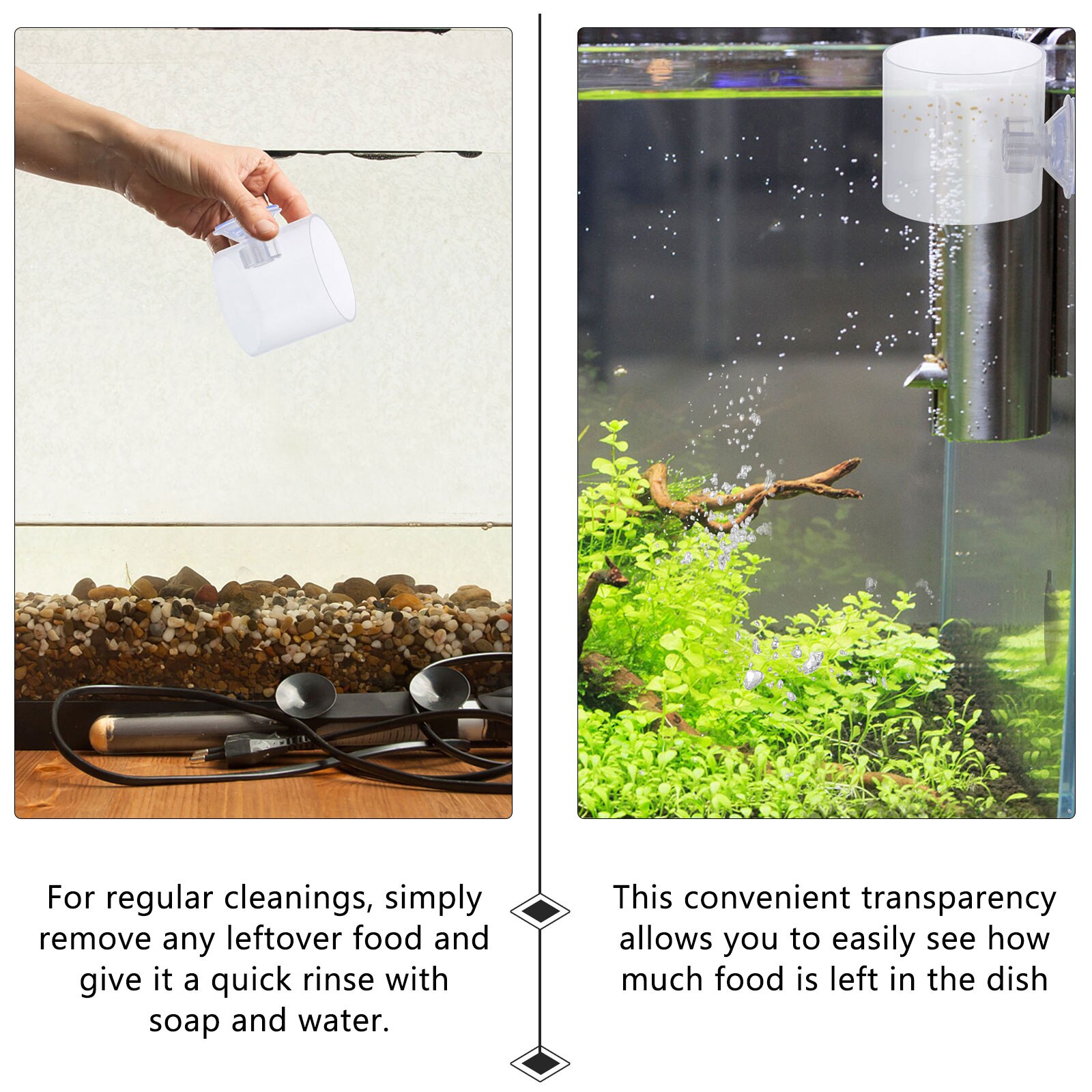 For regular cleanings, simply remove any leftover food and give it a quick rinse with soap and water.

This convenient transparency allows you to easily see how much food is left in the dish