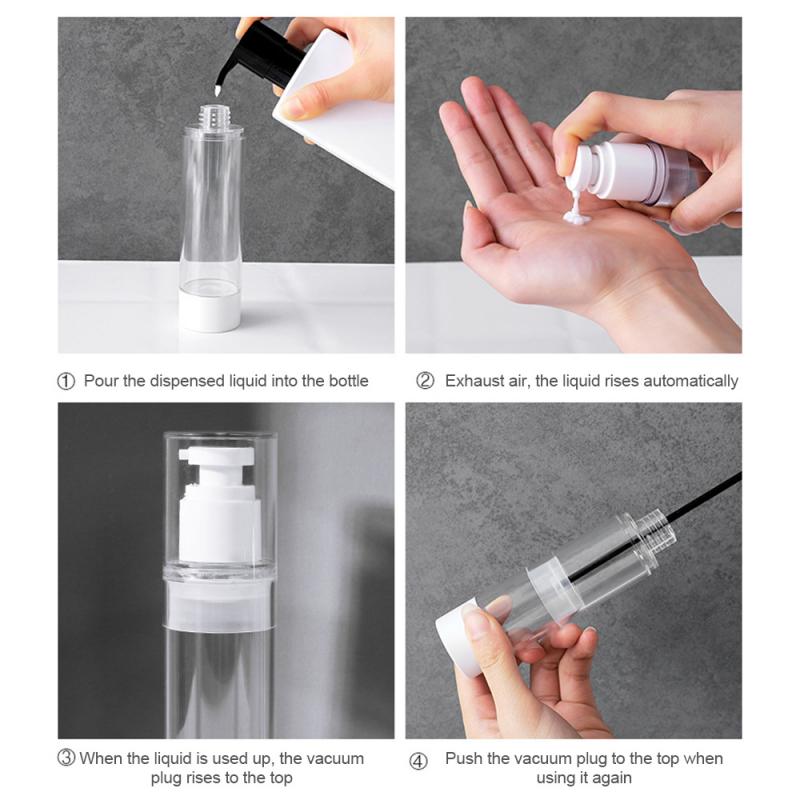 ① Pour the dispensed liquid into the bottle

② Exhaust air, the liquid rises automatically

③ When the liquid is used up, the vacuum plug rises to the top

④ Push the vacuum plug to the top when using it again